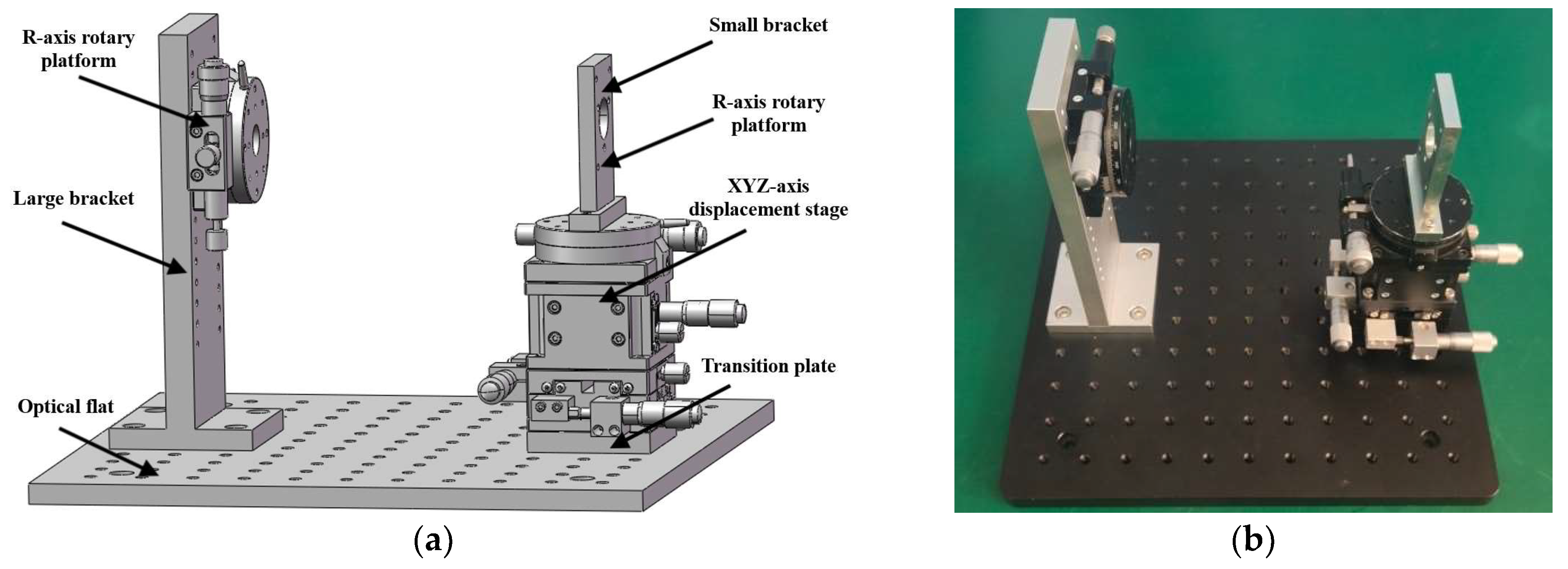 R-axis rotary platform

Large bracket

Optical flat

Small bracket

R-axis rotary platform

XYZ-axis displacement stage

Transition plate

(a)

(b)