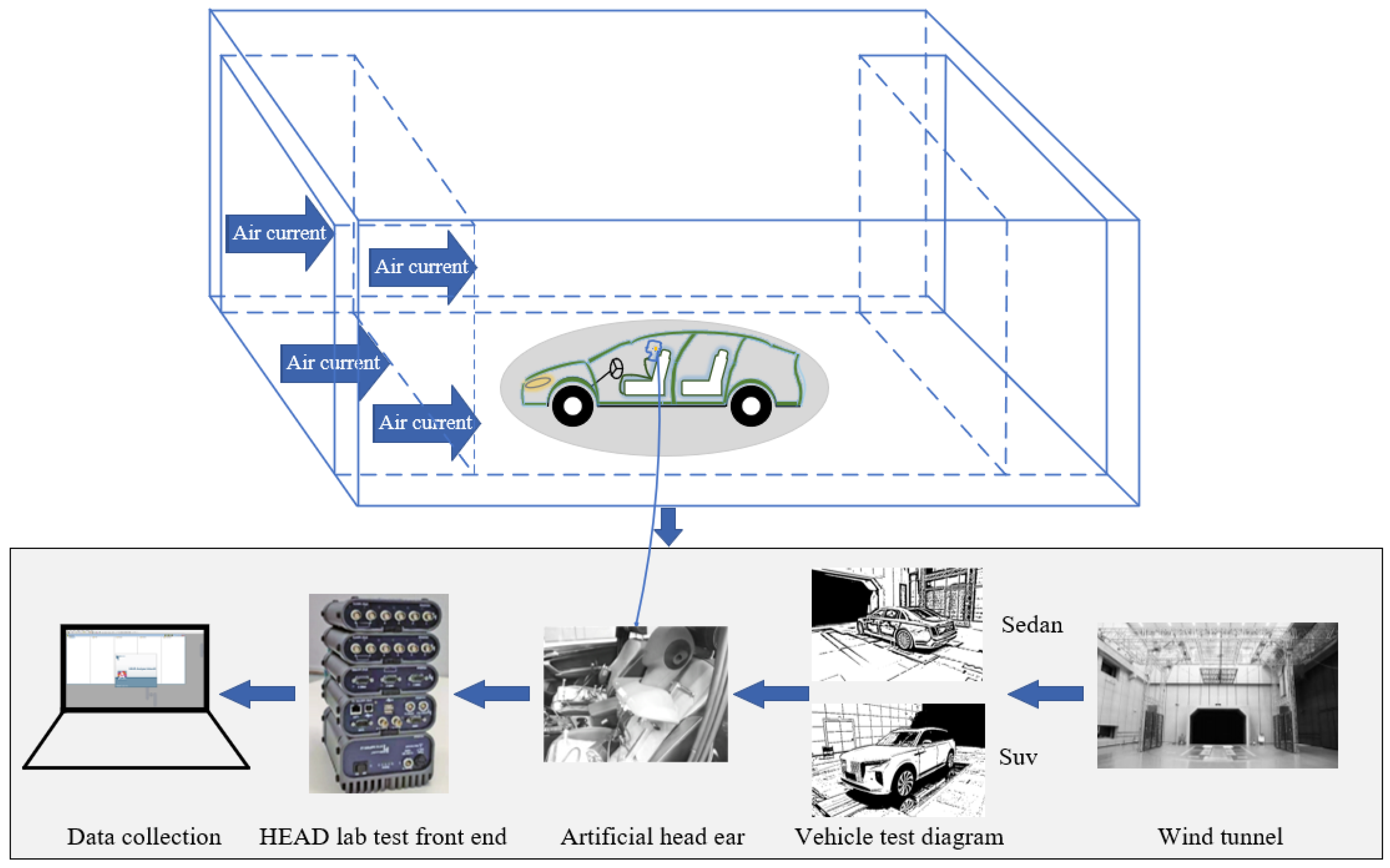 Air current
Air current
Air current
Air current

Sedan
Suv

Data collection
HEAD lab test front end
Artificial head ear
Vehicle test diagram
Wind tunnel