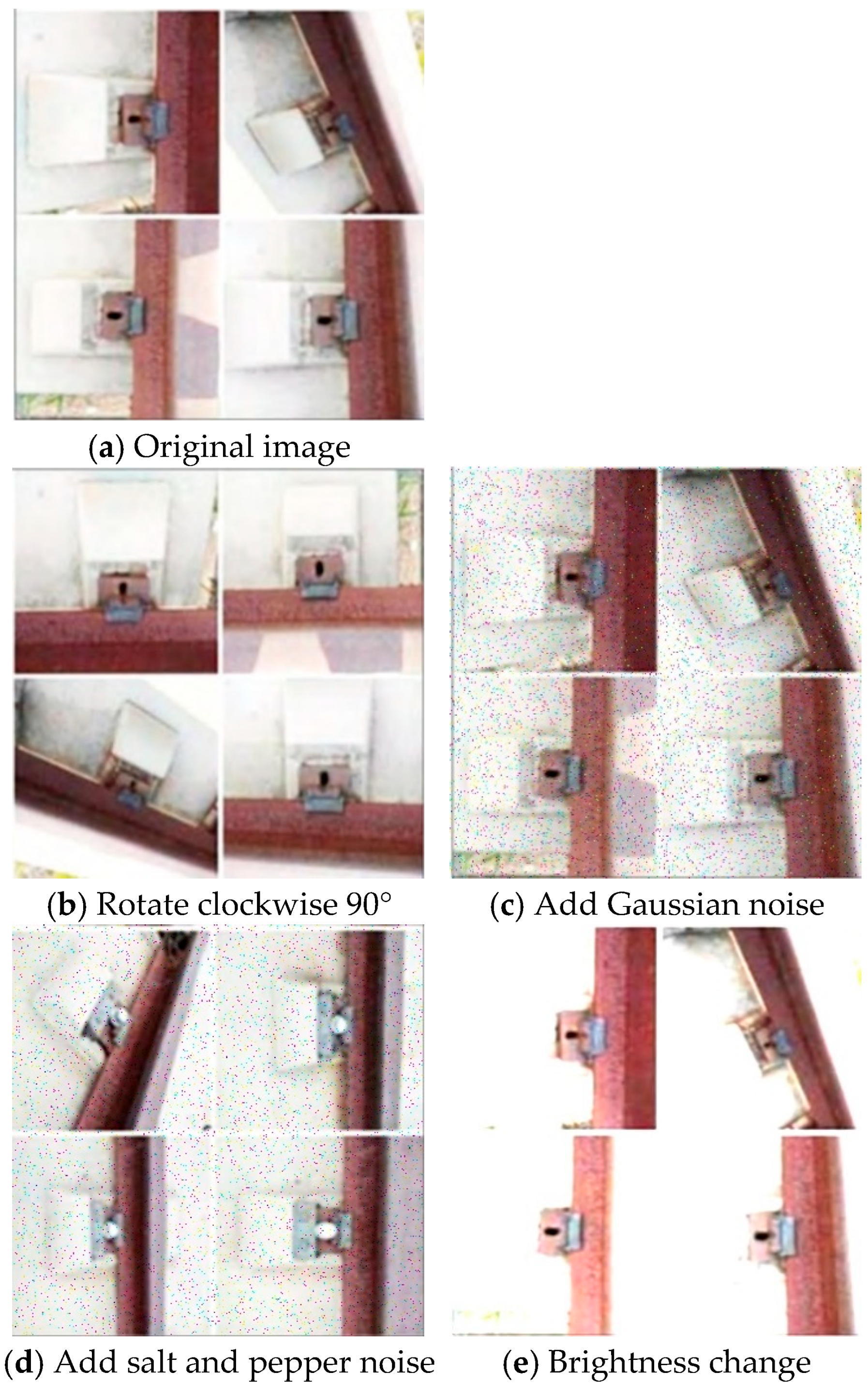 (a) Original image

(b) Rotate clockwise 90°

(c) Add Gaussian noise

(d) Add salt and pepper noise

(e) Brightness change