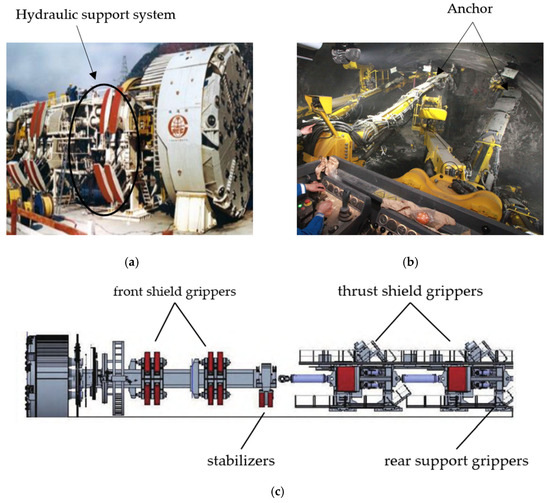 Hydraulic support system

Anchor

(a)

(b)

front shield grippers

thrust shield grippers

stabilizers

rear support grippers

(c)