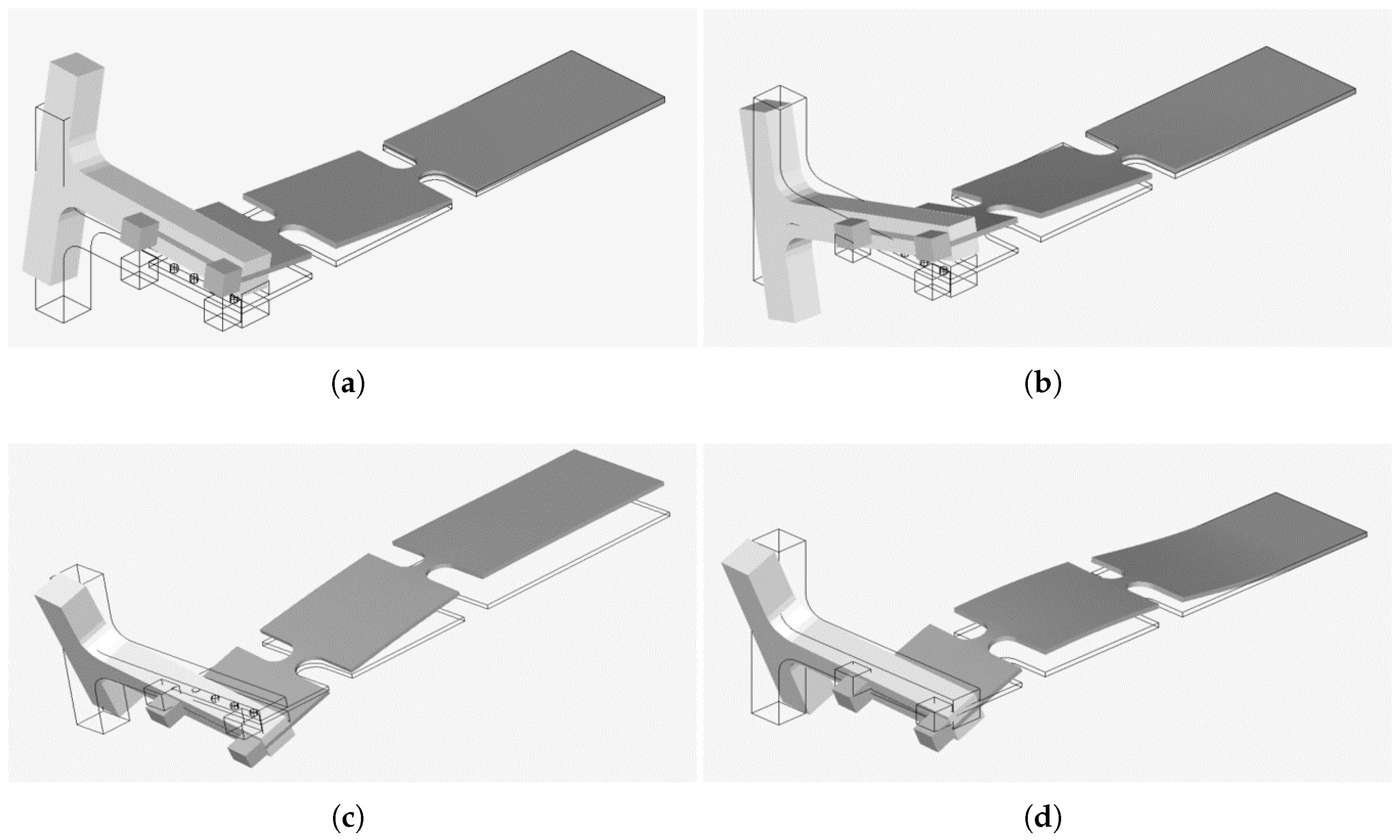 (a)

(b)

(c)

(d)