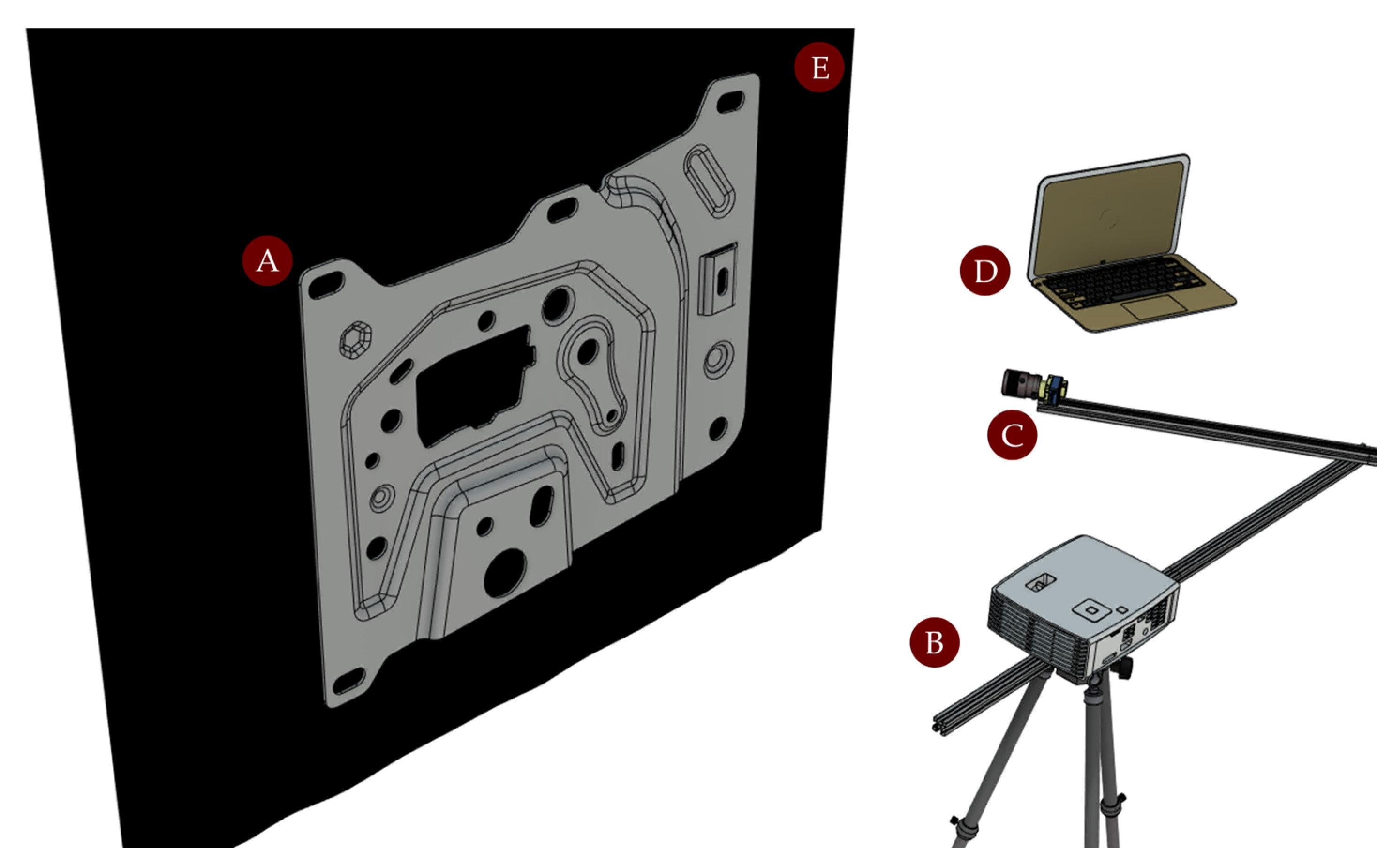 E
A
D
C
B