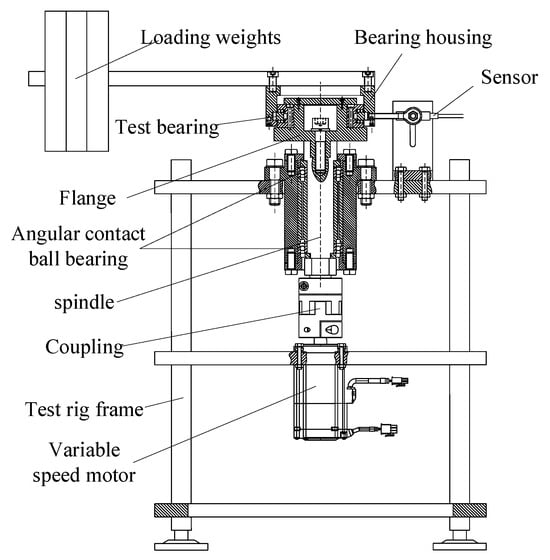 Loading weights
Bearing housing
Sensor
Test bearing
Flange
Angular contact ball bearing
spindle
Coupling
Test rig frame
Variable speed motor