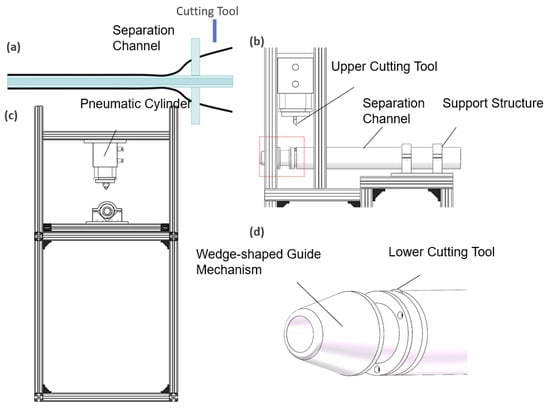 (a)

Separation Channel

Cutting Tool

(b)

Upper Cutting Tool

Separation Channel

Support Structure

(c)

Pneumatic Cylinder

(d)

Wedge-shaped Guide Mechanism

Lower Cutting Tool