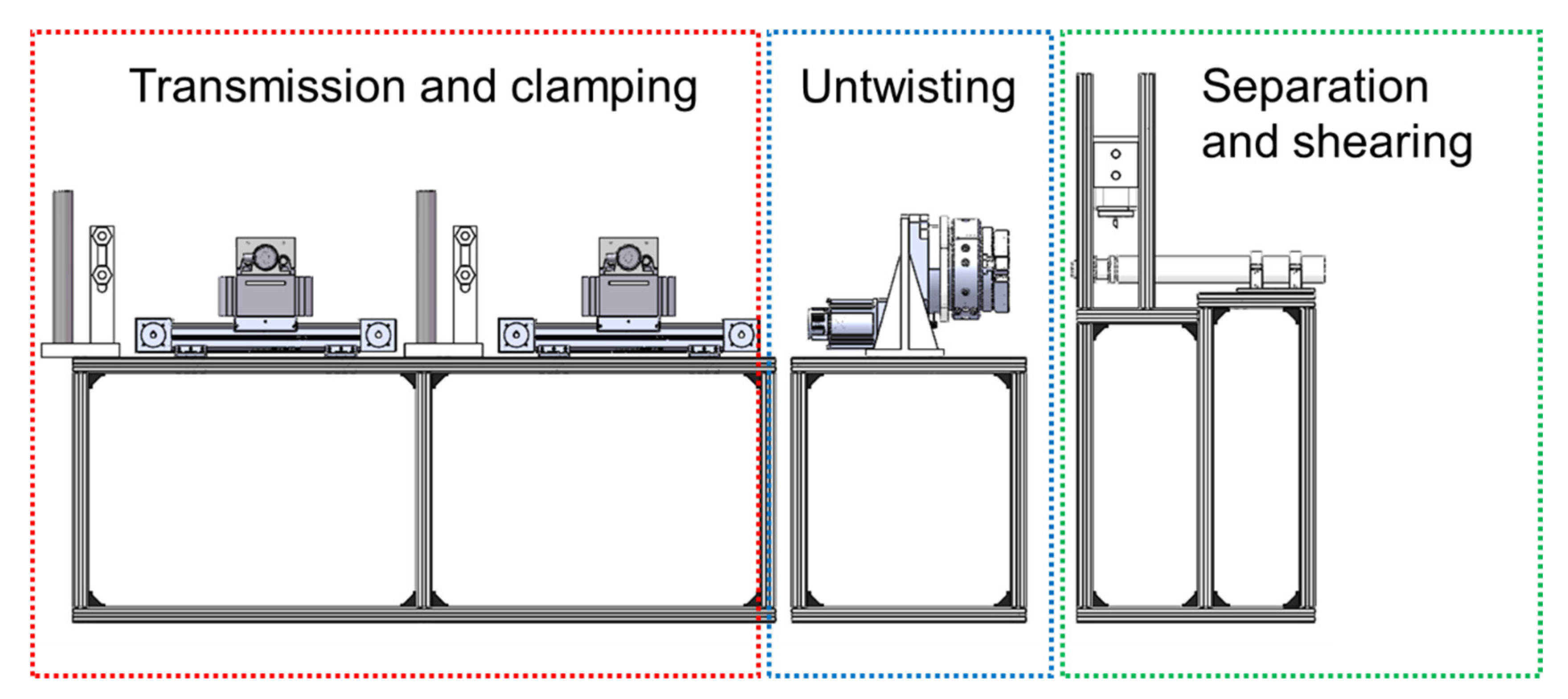 Transmission and clamping

Untwisting

Separation and shearing