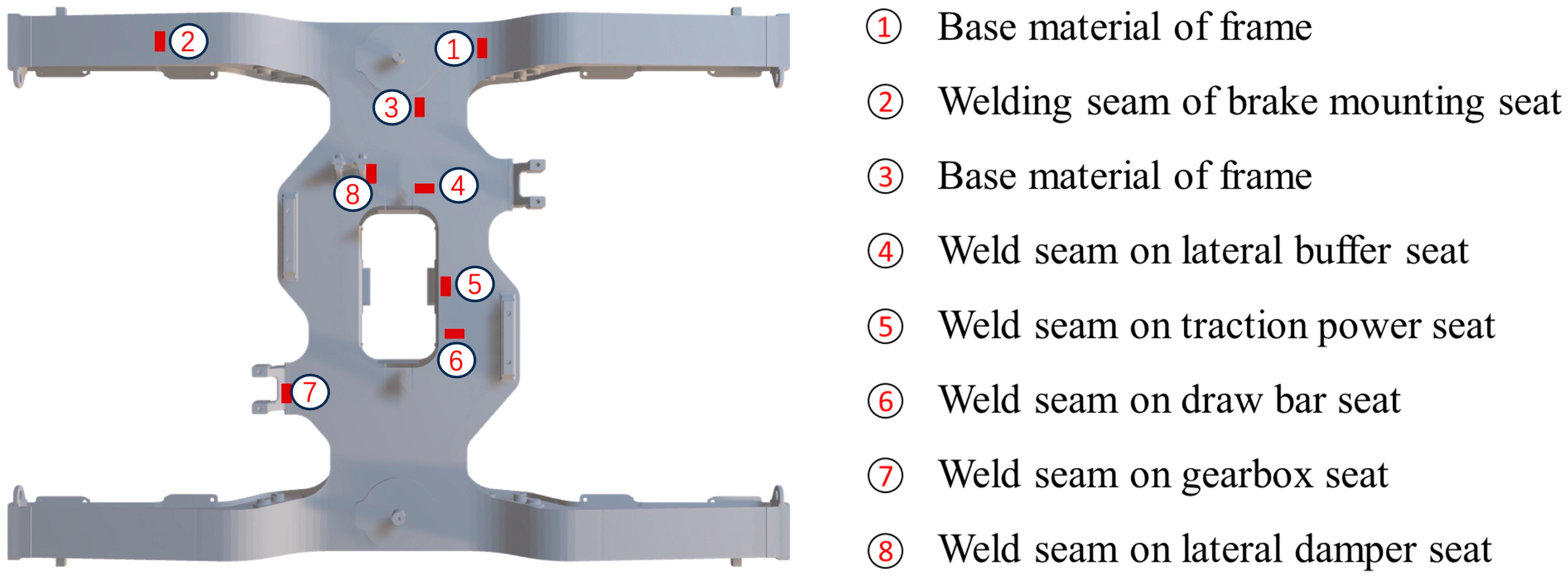 2
1
3
8
4
5
6
7

① Base material of frame
② Welding seam of brake mounting seat
③ Base material of frame
④ Weld seam on lateral buffer seat
⑤ Weld seam on traction power seat
⑥ Weld seam on draw bar seat
⑦ Weld seam on gearbox seat
⑧ Weld seam on lateral damper seat