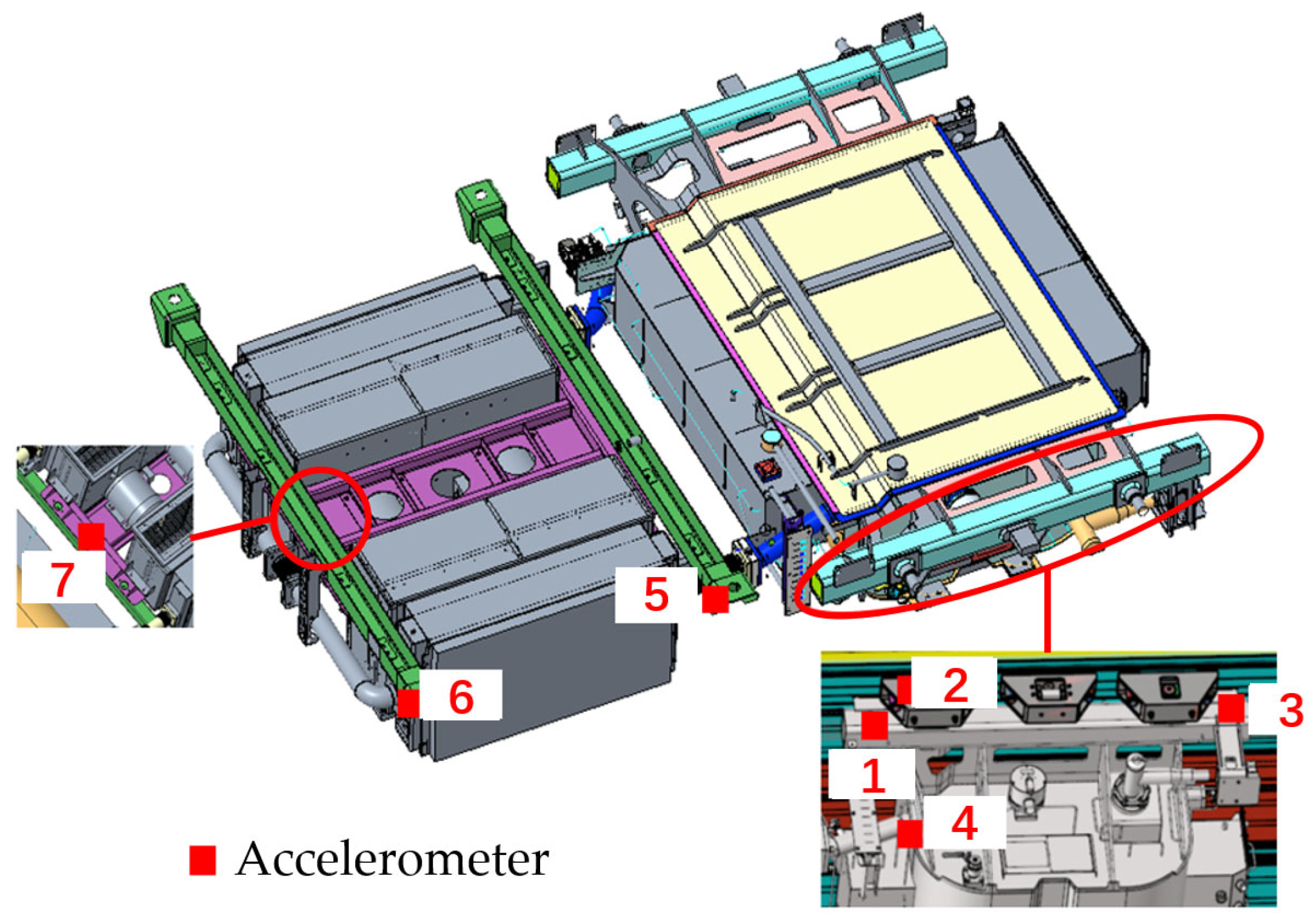 7

5

6

2

3

1

4

Accelerometer