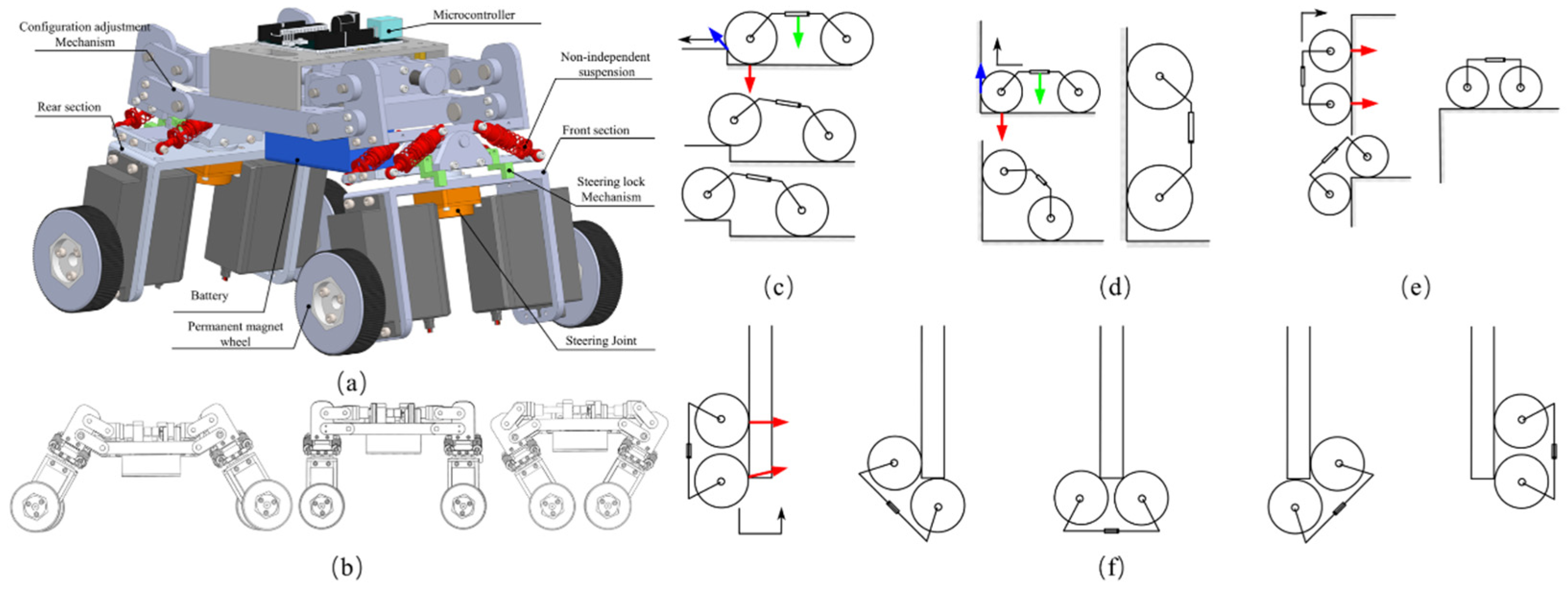 Configuration adjustment Mechanism

Microcontroller

Non-independent suspension

Rear section

Front section

Steering lock Mechanism

Battery

Permanent magnet wheel

Steering Joint

(a)

(b)

(c)

(d)

(e)

(f)