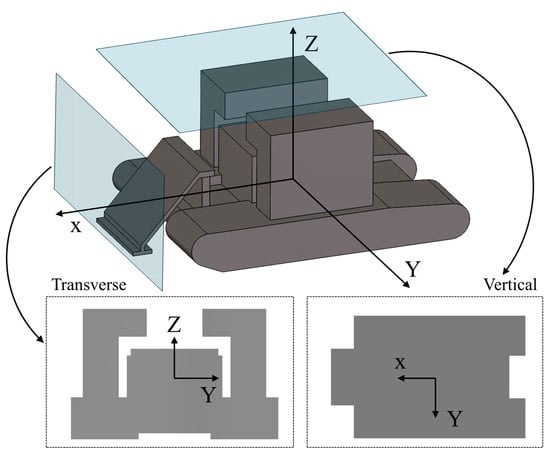 Z
x
Y
Transverse
Vertical
Z
Y
x
Y