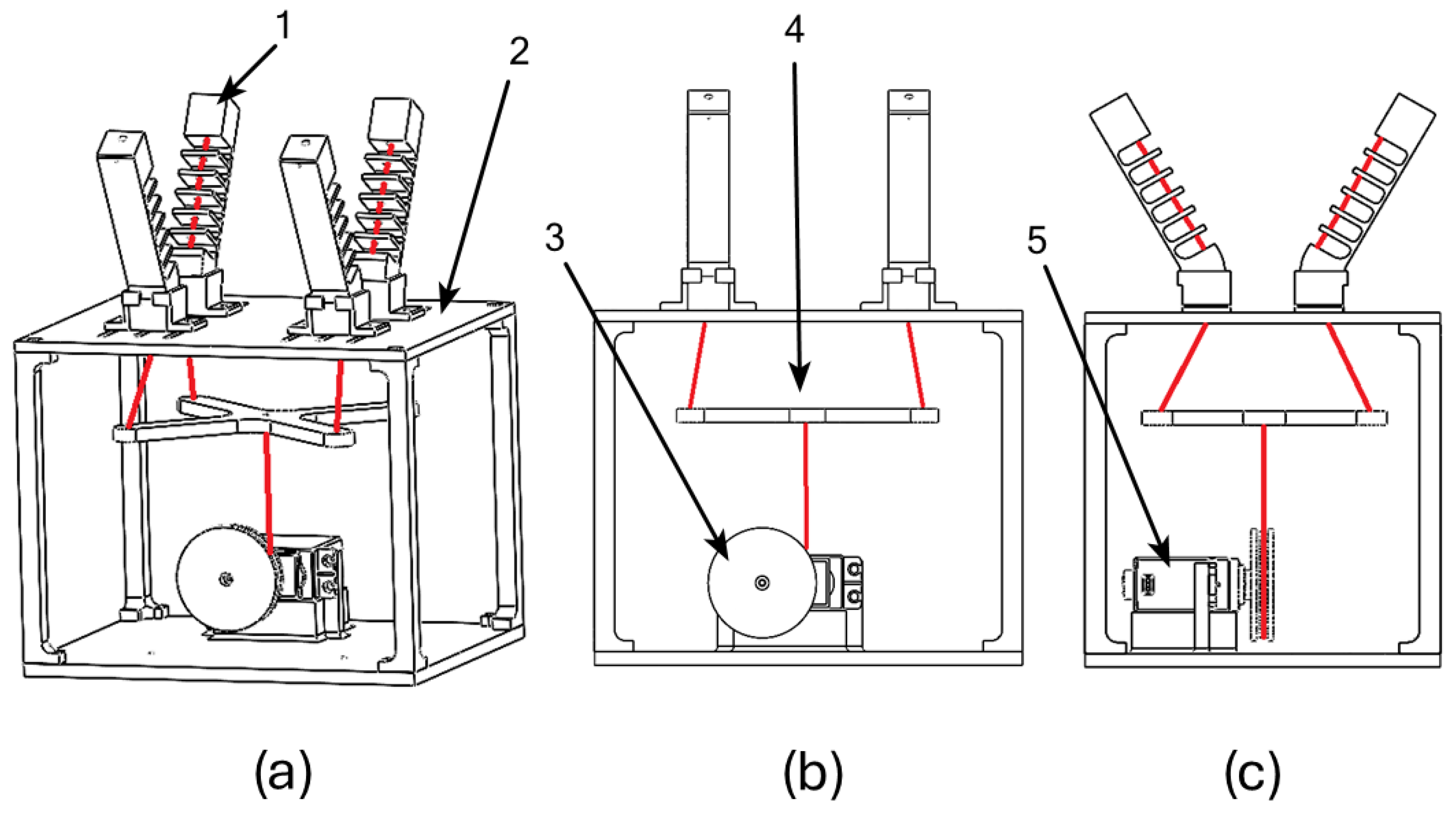 1
2
4
3
5
(a)
(b)
(c)