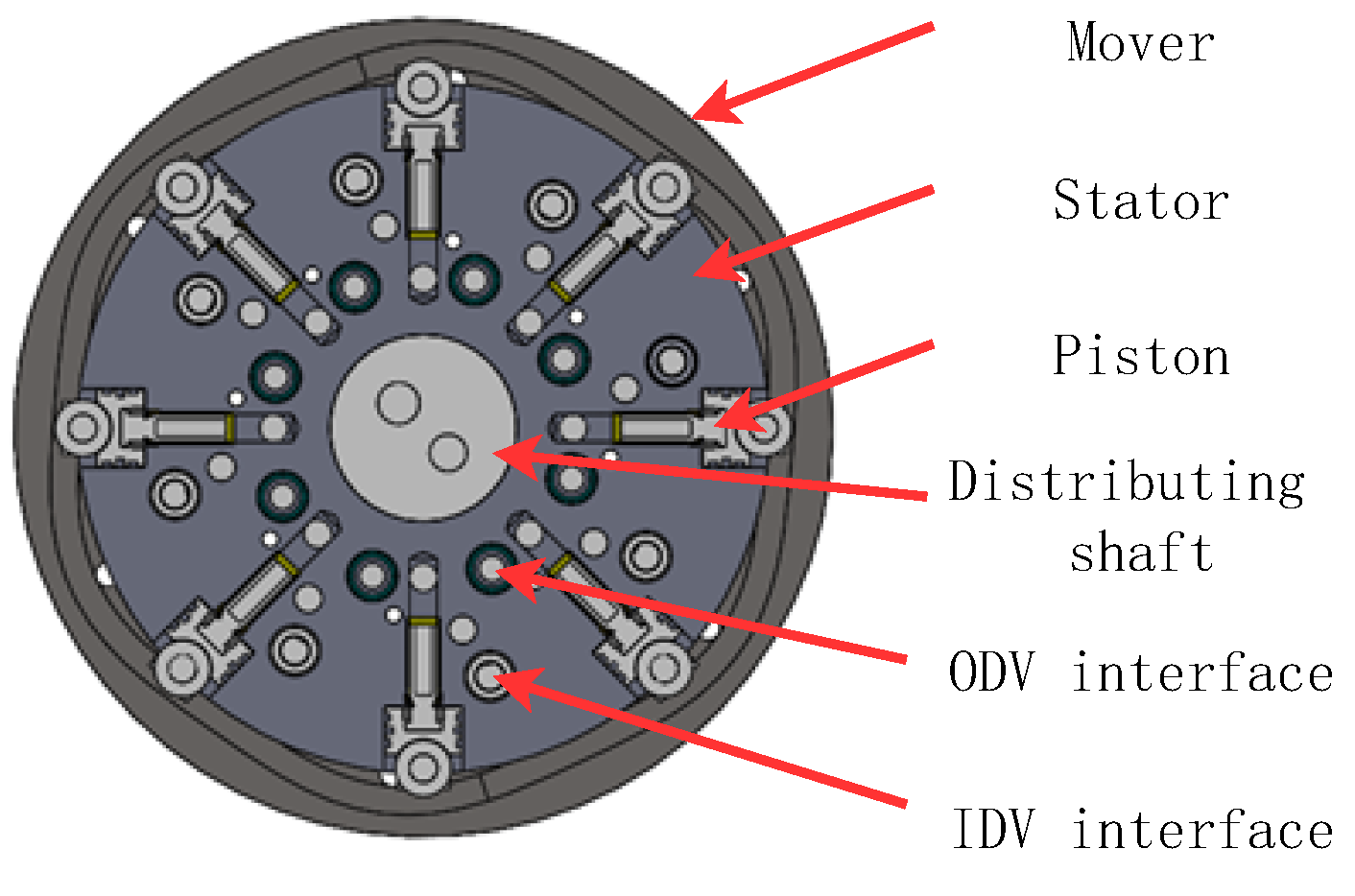 Mover

Stator

Piston

Distributing shaft

ODV interface

IDV interface