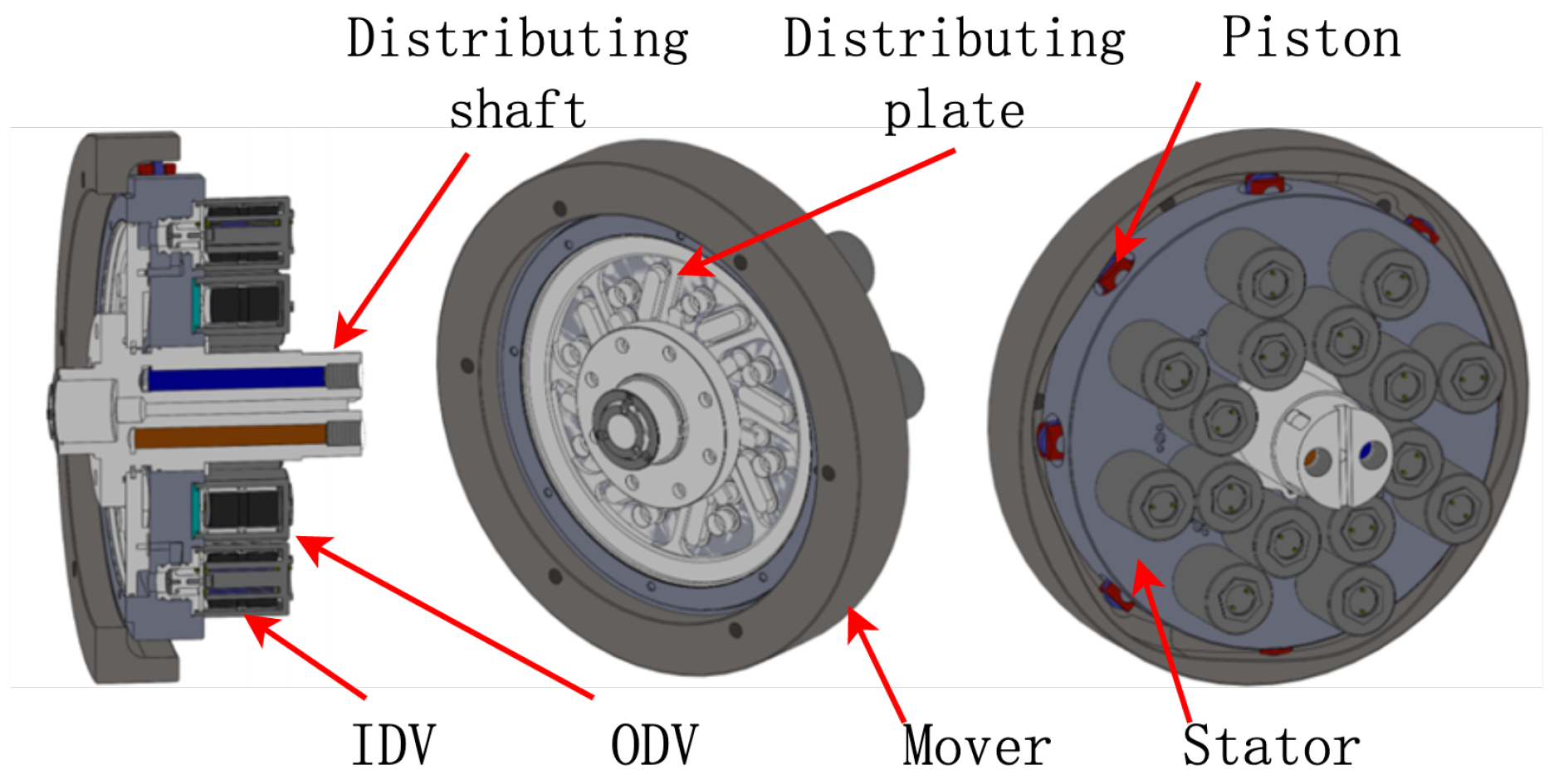 Distributing shaft

Distributing plate

Piston

IDV

ODV

Mover

Stator