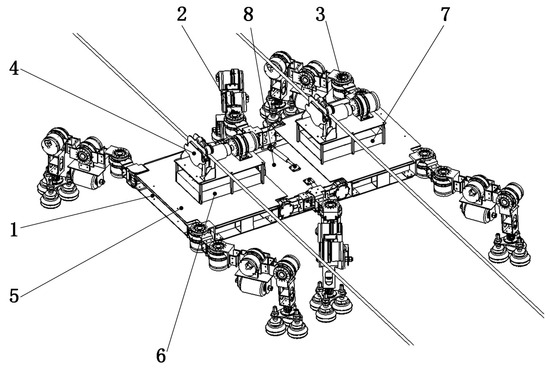 2
8
3
7
4
1
5
6