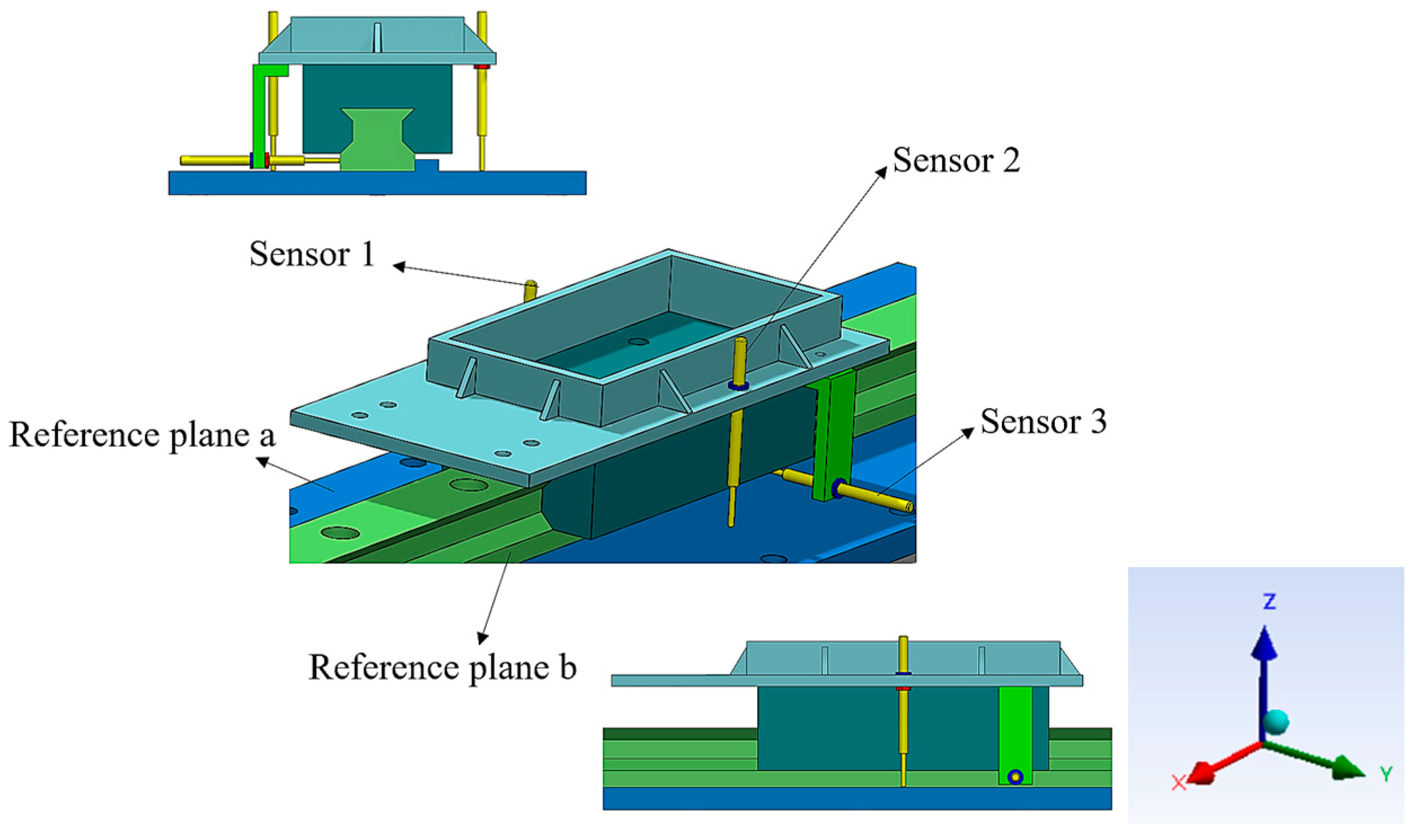 Sensor 2

Sensor 1

Reference plane a

Sensor 3

Reference plane b

Z

X

Y