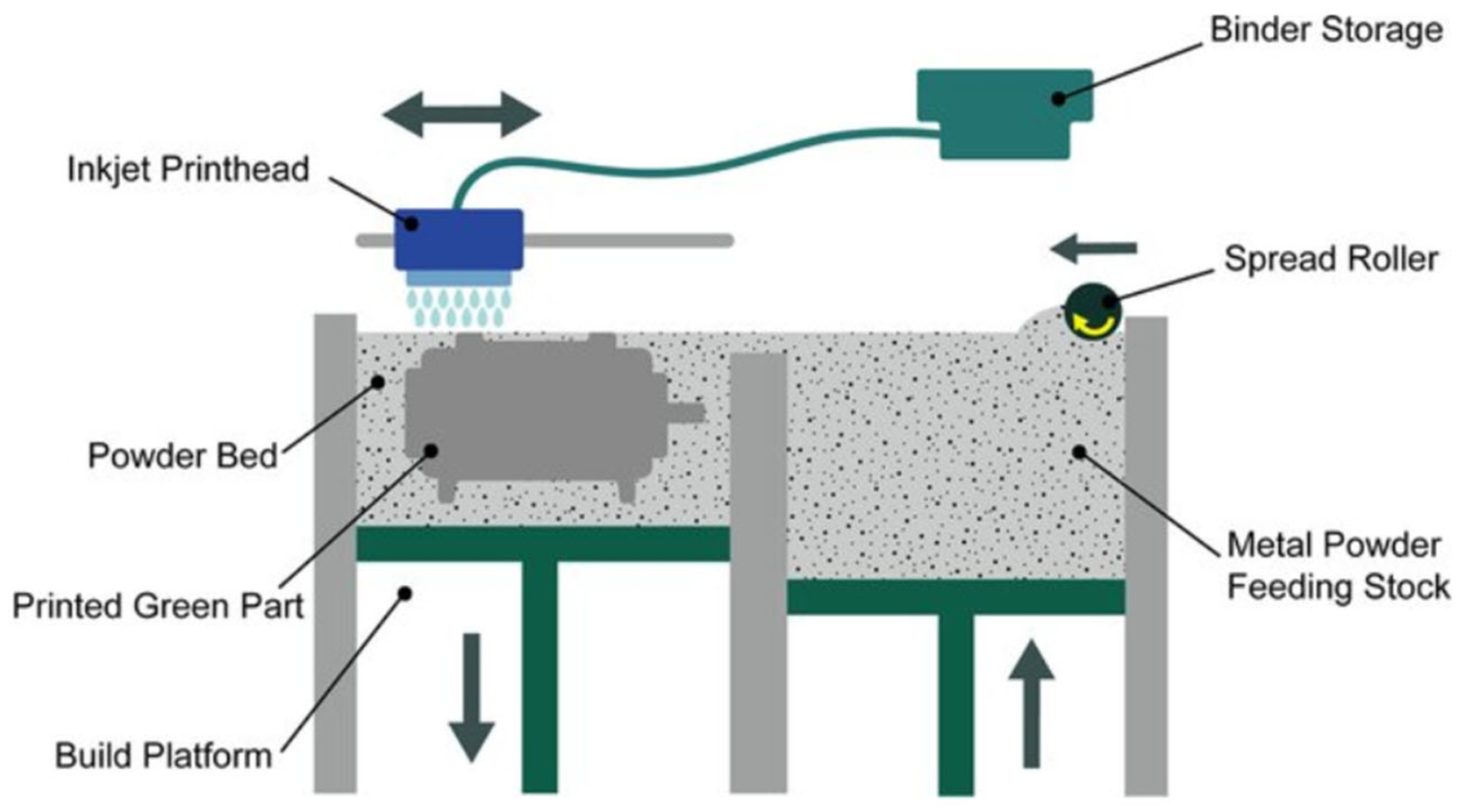 Binder Storage

Inkjet Printhead

Spread Roller

Powder Bed

Metal Powder Feeding Stock

Printed Green Part

Build Platform