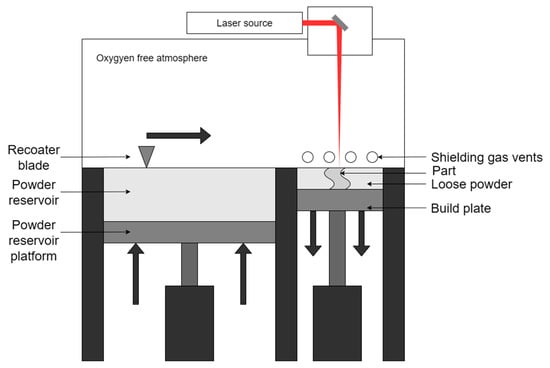 Laser source

Oxygyen free atmosphere

Recoater blade

Powder reservoir

Powder reservoir platform

Shielding gas vents

Part

Loose powder

Build plate