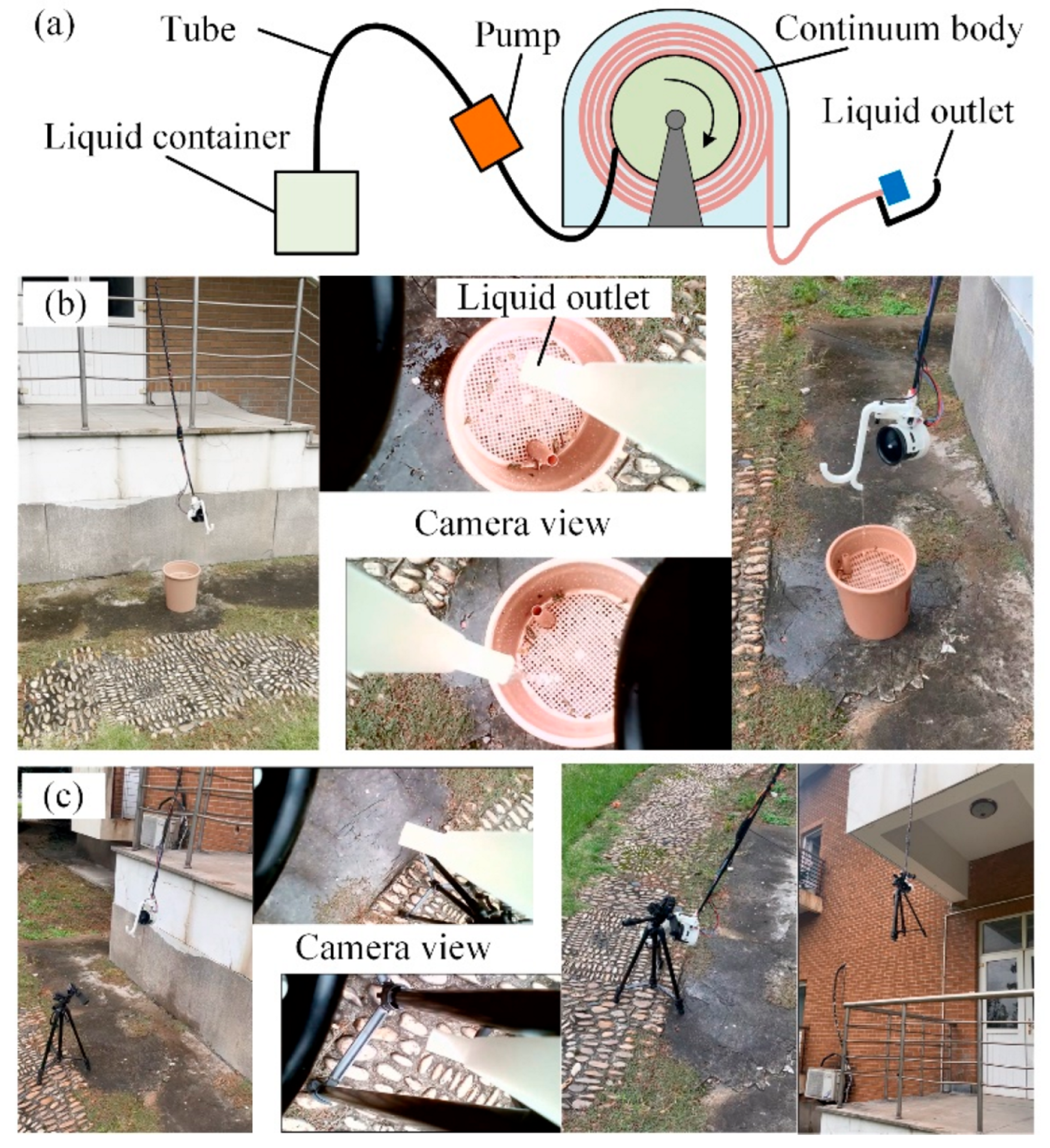 (a)
Tube
Pump
Continuum body
Liquid container
Liquid outlet

(b)
Liquid outlet
Camera view

(c)
Camera view