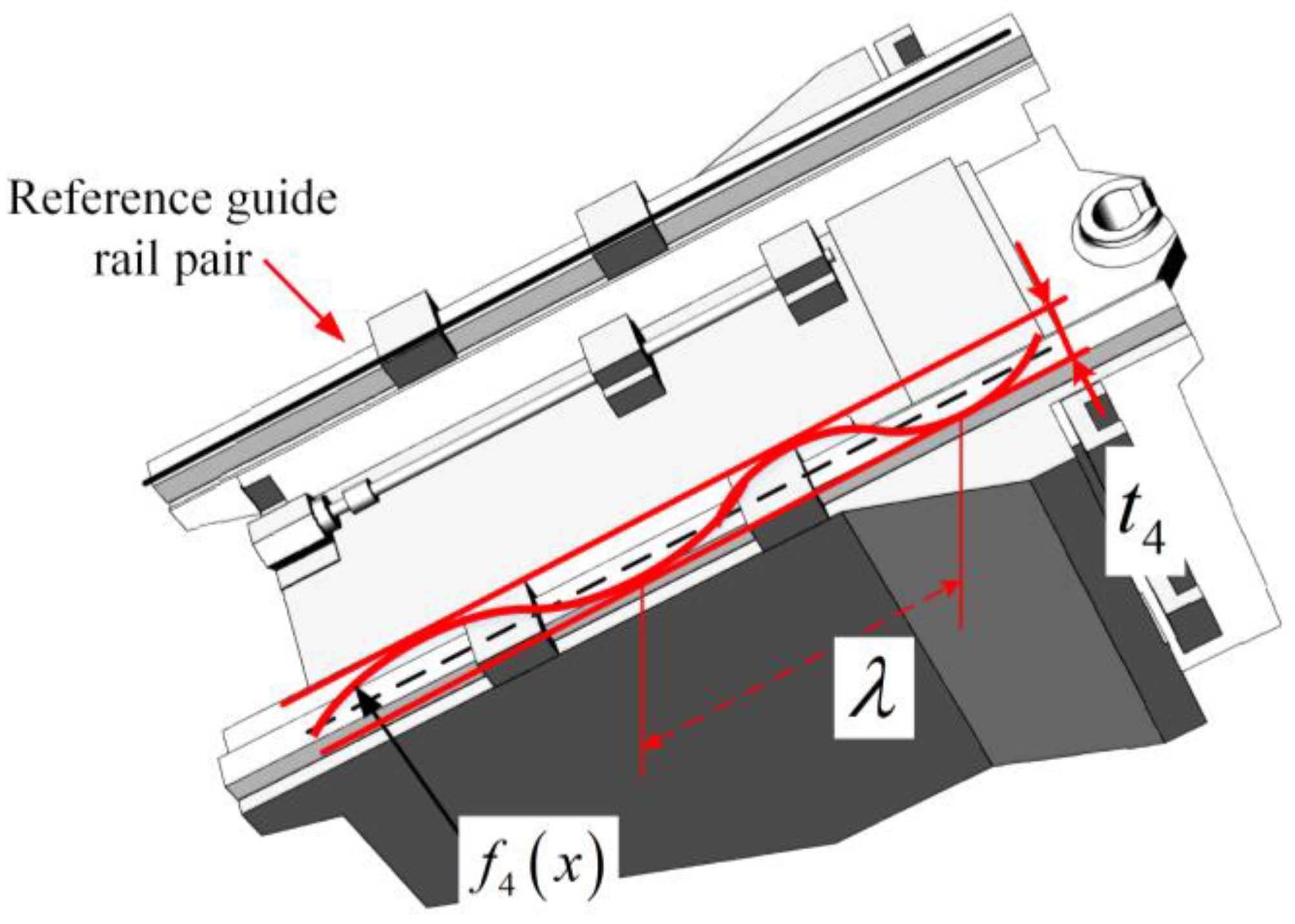 Reference guide rail pair

$t_4$

$\lambda$

$f_4(x)$