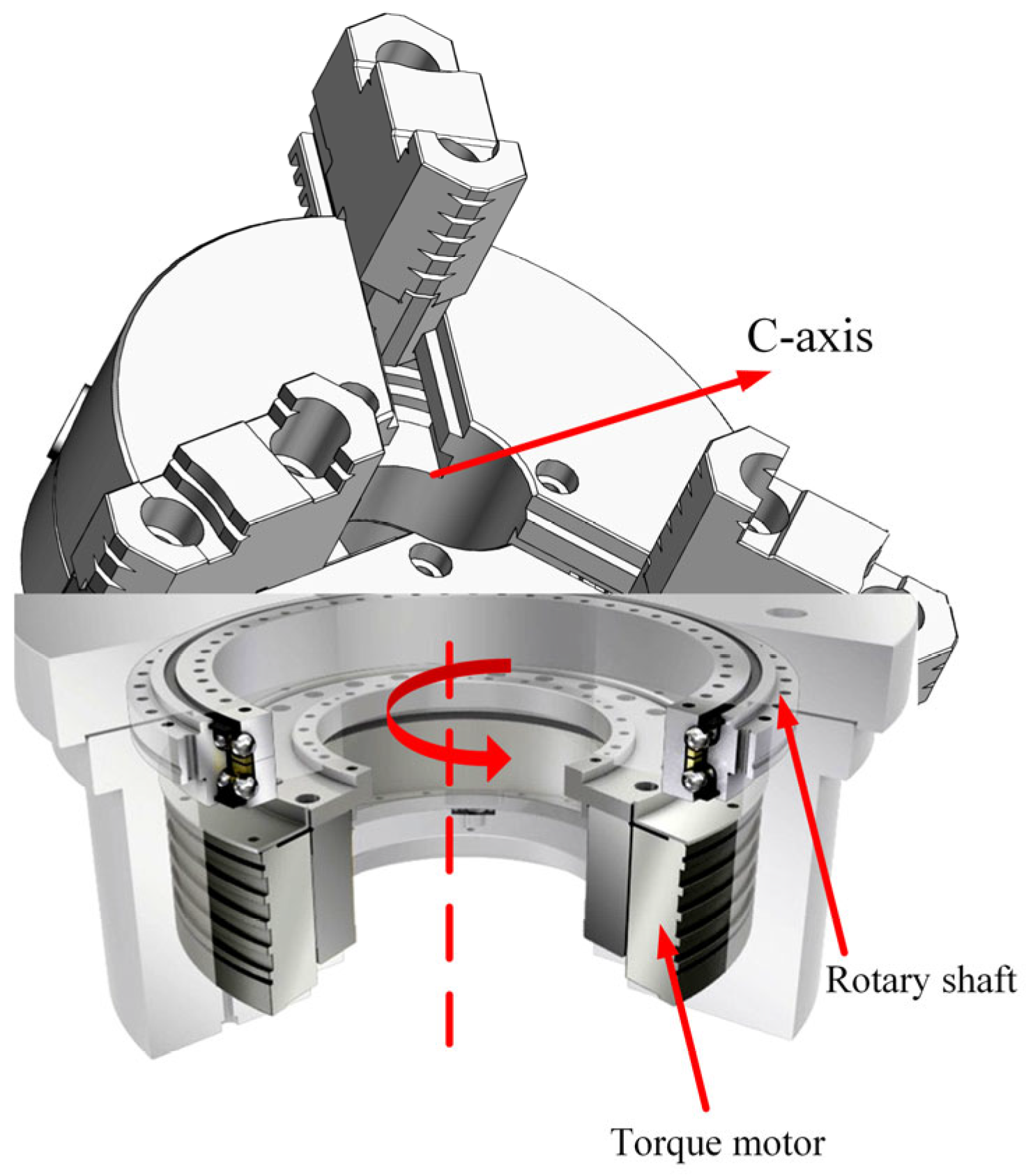 C-axis

Rotary shaft

Torque motor