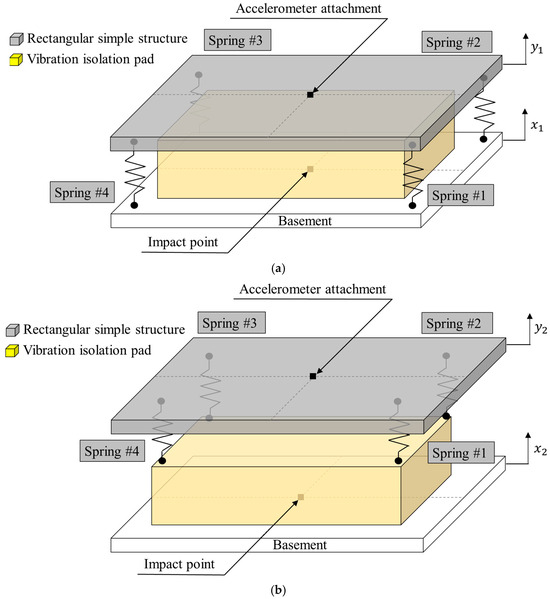 Accelerometer attachment

Rectangular simple structure

Vibration isolation pad

Spring #3

Spring #2

$y_1$

$x_1$

Spring #4

Spring #1

Basement

Impact point

(a)

Accelerometer attachment

Rectangular simple structure

Vibration isolation pad

Spring #3

Spring #2

$y_2$

Spring #4

Spring #1

$x_2$

Basement

Impact point

(b)