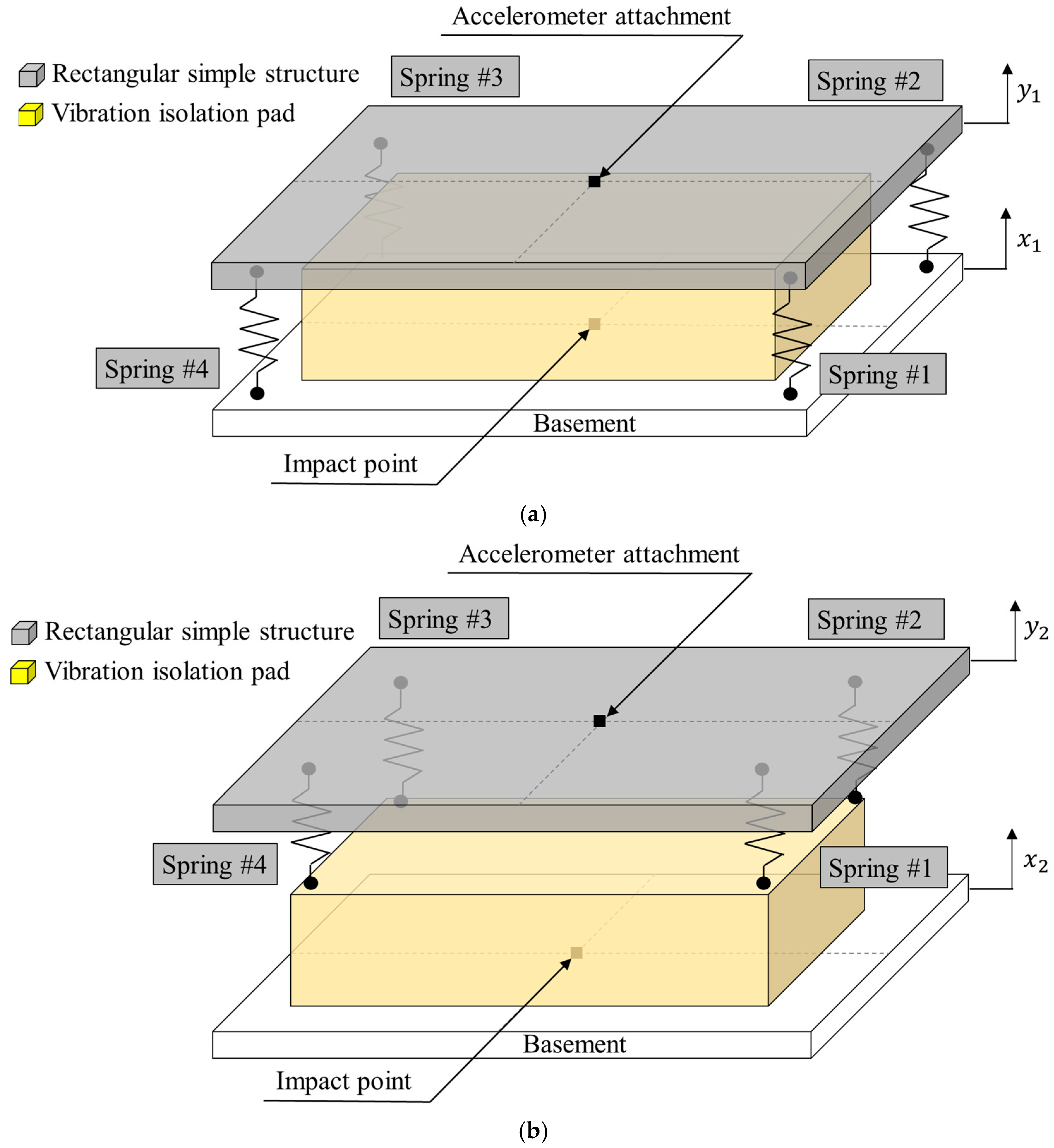 Accelerometer attachment

Rectangular simple structure

Vibration isolation pad

Spring #3

Spring #2

$y_1$

$x_1$

Spring #4

Spring #1

Basement

Impact point

(a)

Accelerometer attachment

Rectangular simple structure

Vibration isolation pad

Spring #3

Spring #2

$y_2$

Spring #4

Spring #1

$x_2$

Basement

Impact point

(b)