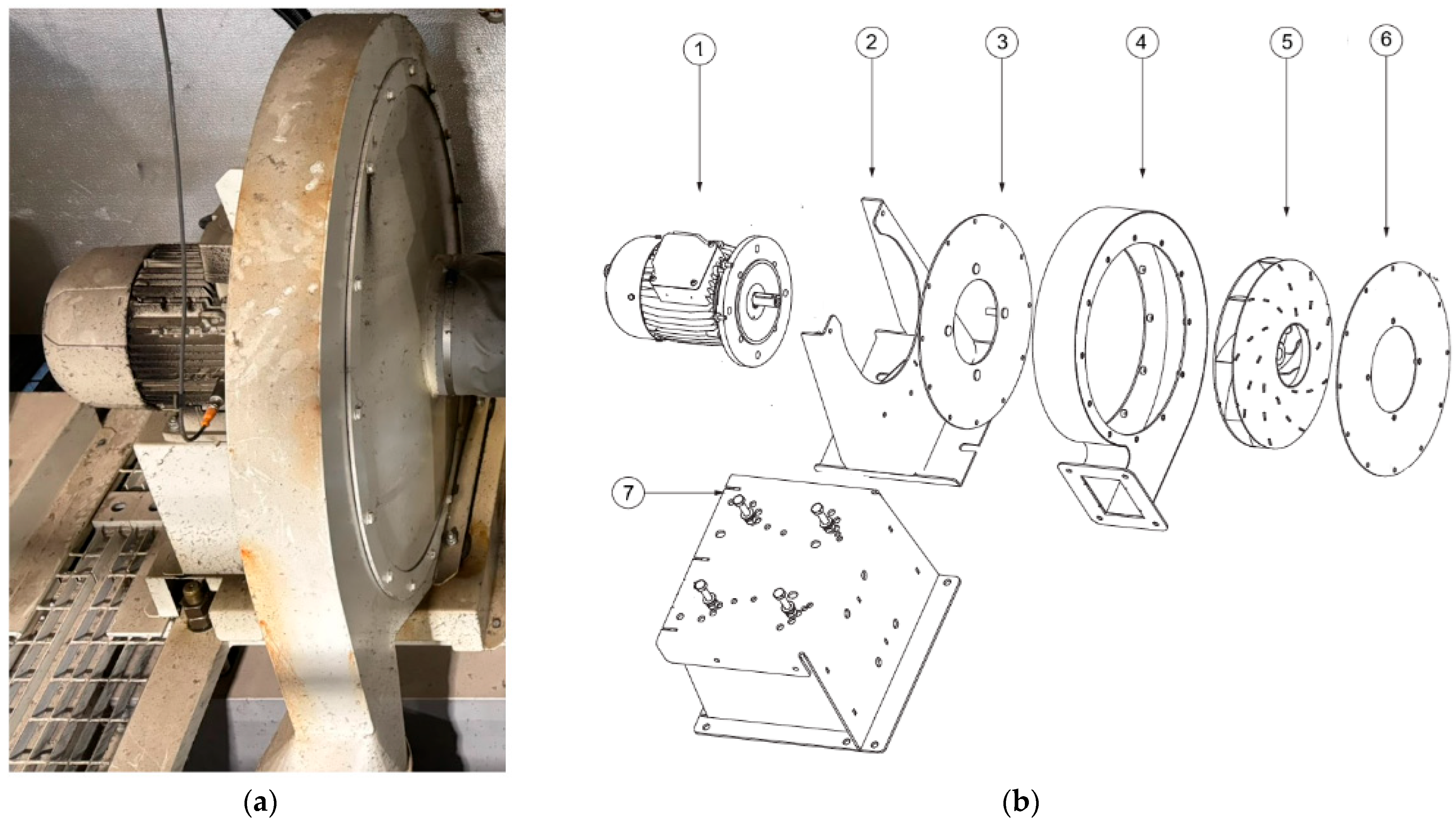 1
2
3
4
5
6
7
(a)
(b)