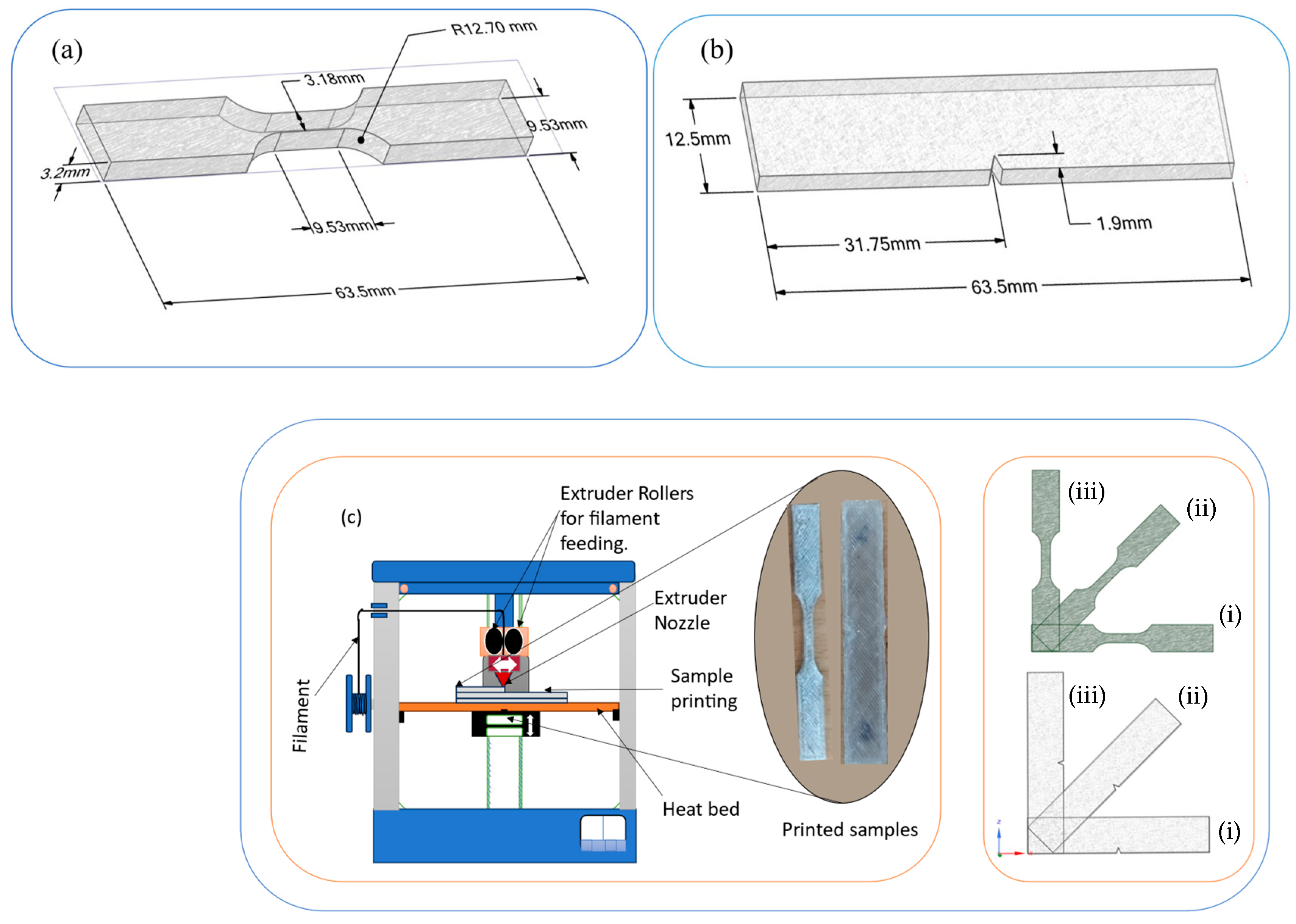 (a)

R12.70 mm

3.18mm

9.53mm

3.2mm

9.53mm

63.5mm

(b)

12.5mm

1.9mm

31.75mm

63.5mm

(c)

Extruder Rollers for filament feeding.

Extruder Nozzle

Sample printing

Filament

Heat bed

Printed samples

(iii)

(ii)

(i)

(iii)

(ii)

(i)

z