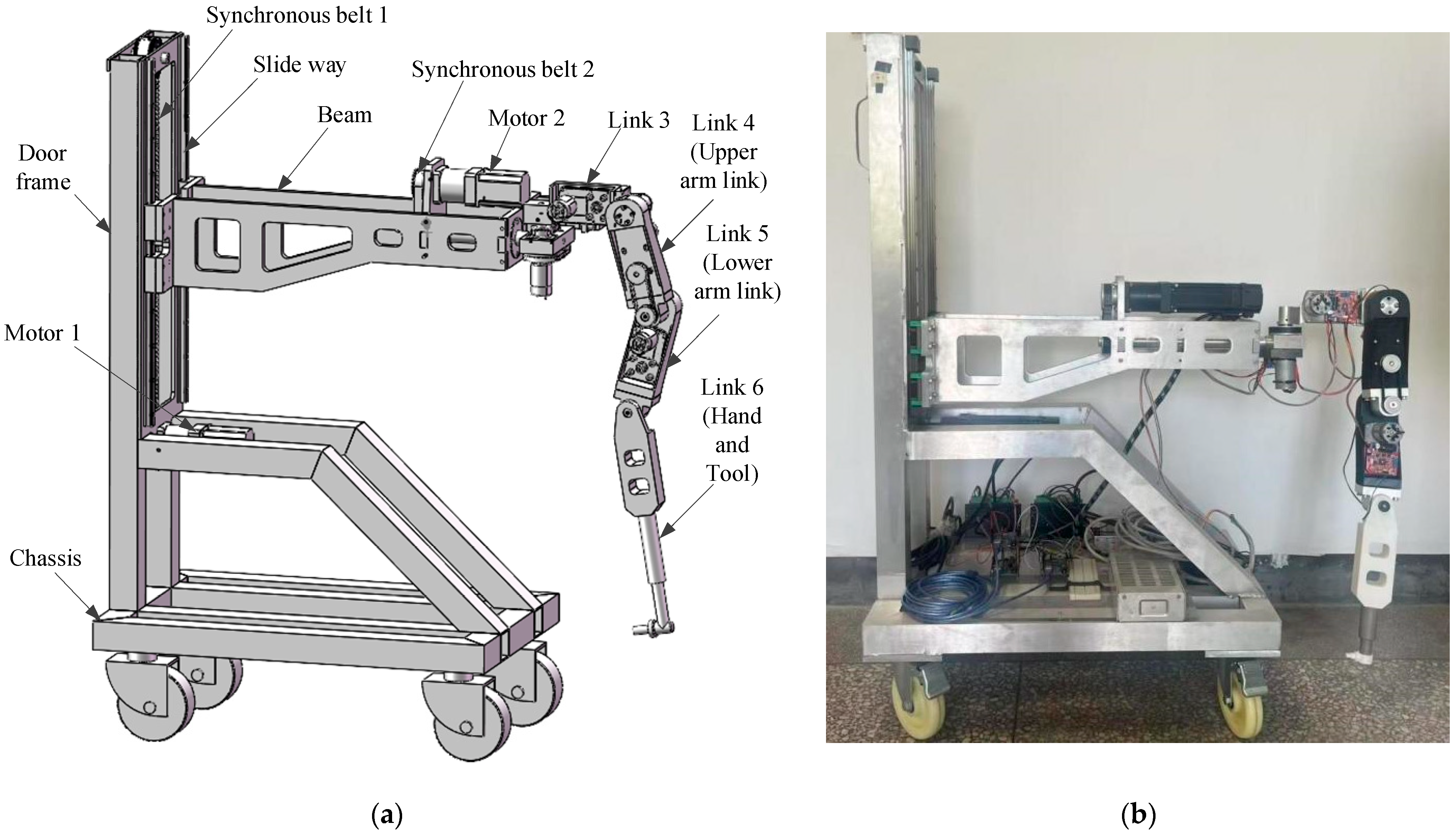 Synchronous belt 1

Slide way

Synchronous belt 2

Beam

Motor 2

Link 3

Link 4 (Upper arm link)

Door frame

Link 5 (Lower arm link)

Motor 1

Link 6 (Hand and Tool)

Chassis

(a)

(b)