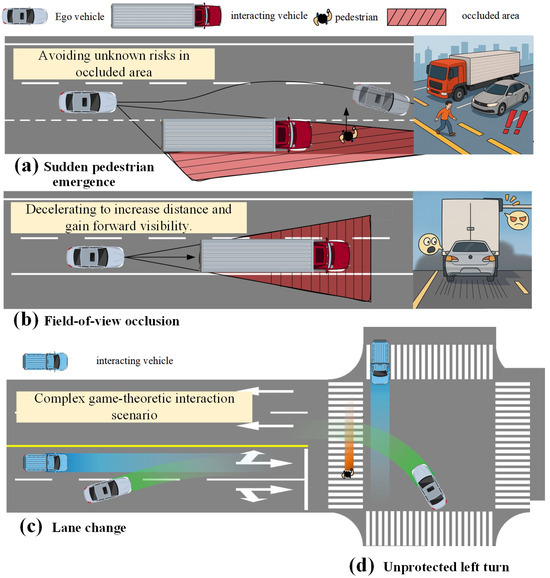 Ego vehicle interacting vehicle pedestrian occluded area

Avoiding unknown risks in occluded area

(a) Sudden pedestrian emergence

Decelerating to increase distance and gain forward visibility.

(b) Field-of-view occlusion

interacting vehicle

Complex game-theoretic interaction scenario

(c) Lane change

(d) Unprotected left turn