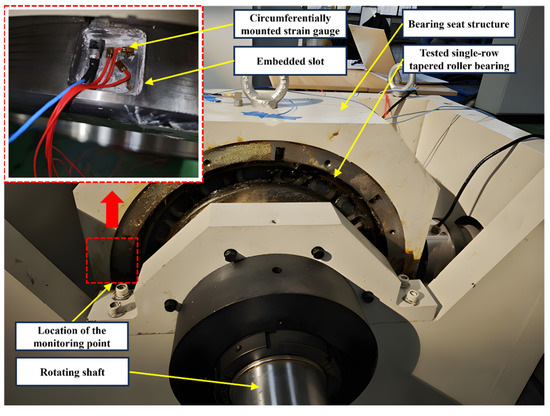 Circumferentially mounted strain gauge

Embedded slot

Bearing seat structure

Tested single-row tapered roller bearing

Location of the monitoring point

Rotating shaft