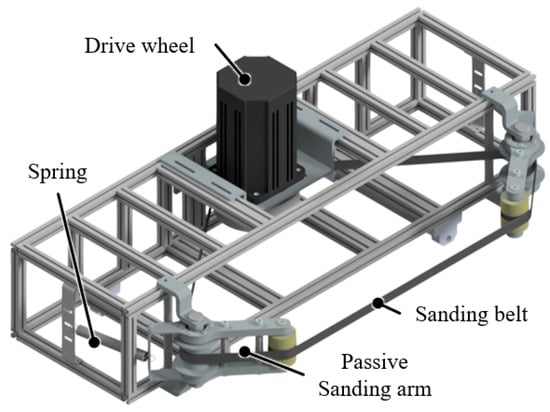 Drive wheel

Spring

Sanding belt

Passive Sanding arm