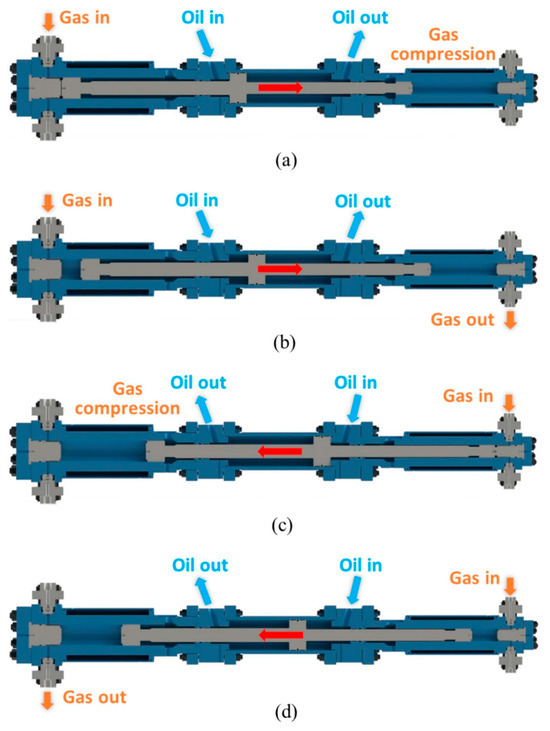 Gas in
Oil in
Oil out
Gas compression

(a)

Gas in
Oil in
Oil out
Gas out

(b)

Gas compression
Oil out
Oil in
Gas in

(c)

Oil out
Oil in
Gas in
Gas out

(d)