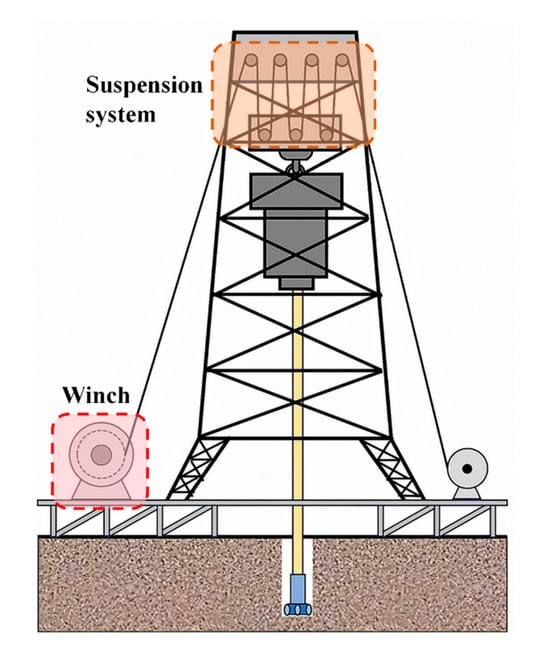 Suspension system

Winch