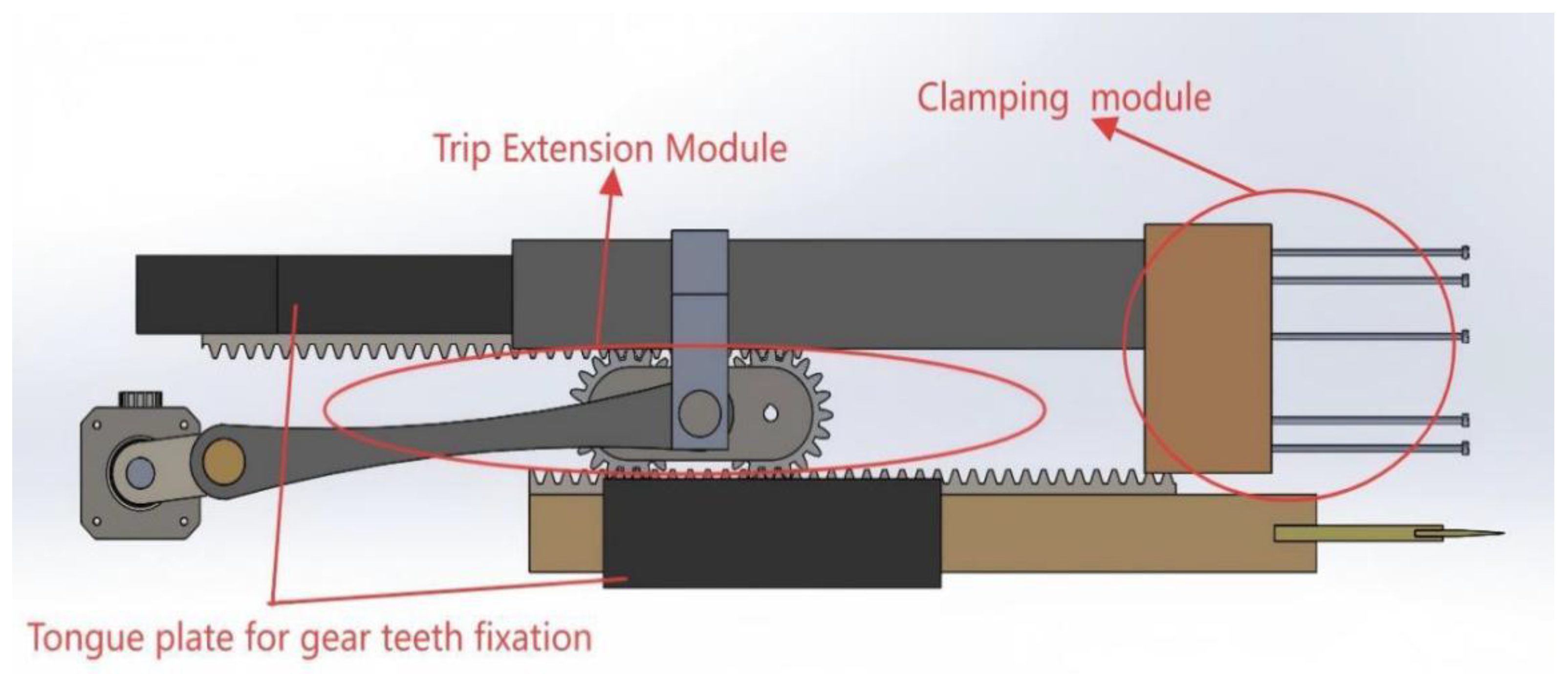 Clamping module

Trip Extension Module

Tongue plate for gear teeth fixation