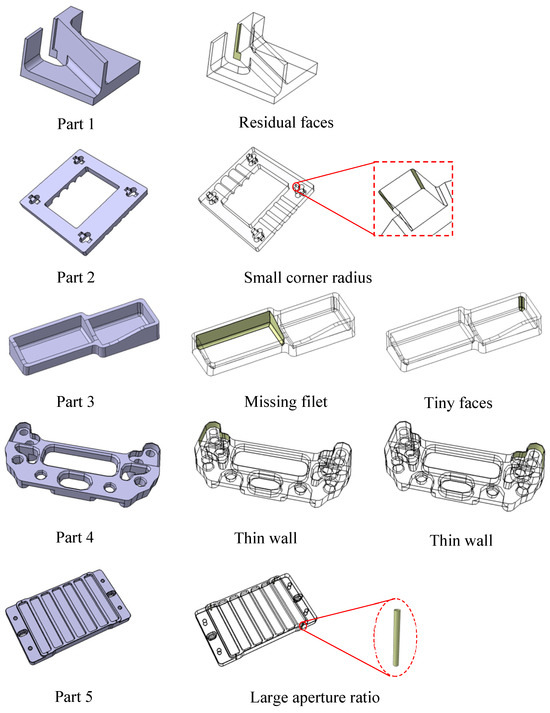 Part 1

Residual faces

Part 2

Small corner radius

Part 3

Missing filet

Tiny faces

Part 4

Thin wall

Thin wall

Part 5

Large aperture ratio