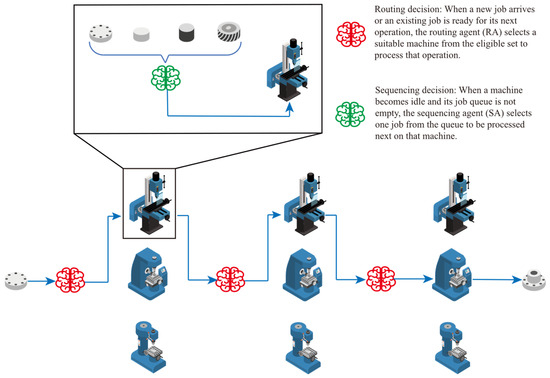 Routing decision: When a new job arrives or an existing job is ready for its next operation, the routing agent (RA) selects a suitable machine from the eligible set to process that operation.

Sequencing decision: When a machine becomes idle and its job queue is not empty, the sequencing agent (SA) selects one job from the queue to be processed next on that machine.