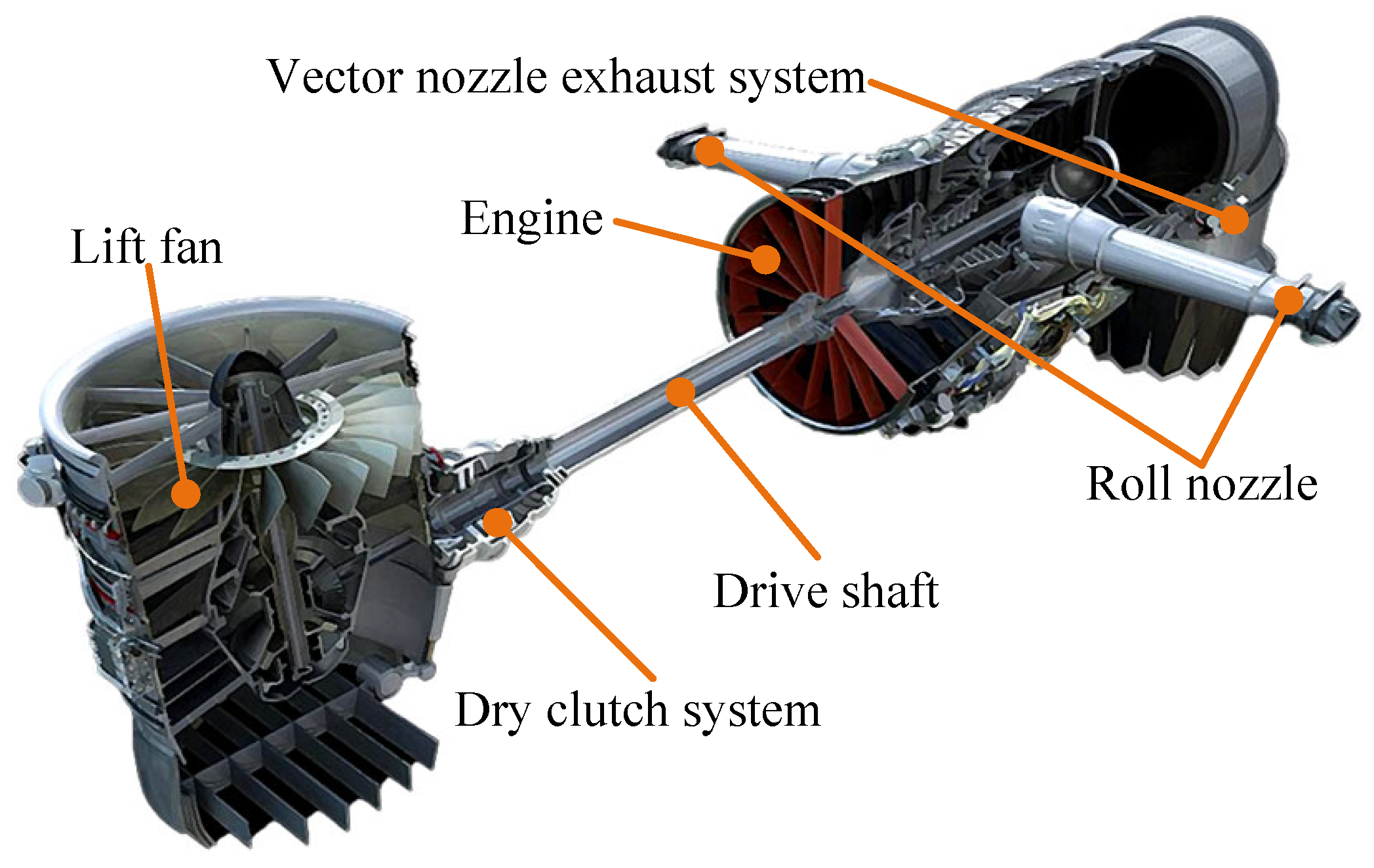 Vector nozzle exhaust system

Engine

Lift fan

Roll nozzle

Drive shaft

Dry clutch system