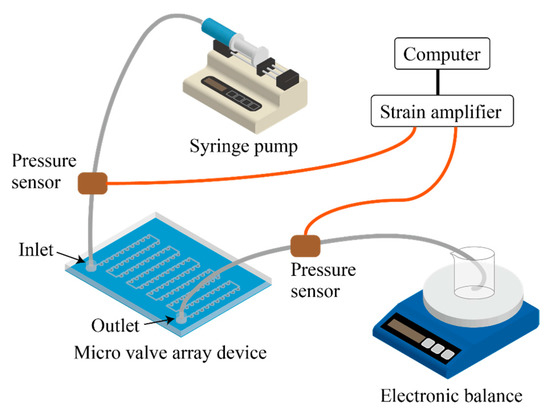 Computer

Strain amplifier

Syringe pump

Pressure sensor

Inlet

Pressure sensor

Outlet

Micro valve array device

Electronic balance