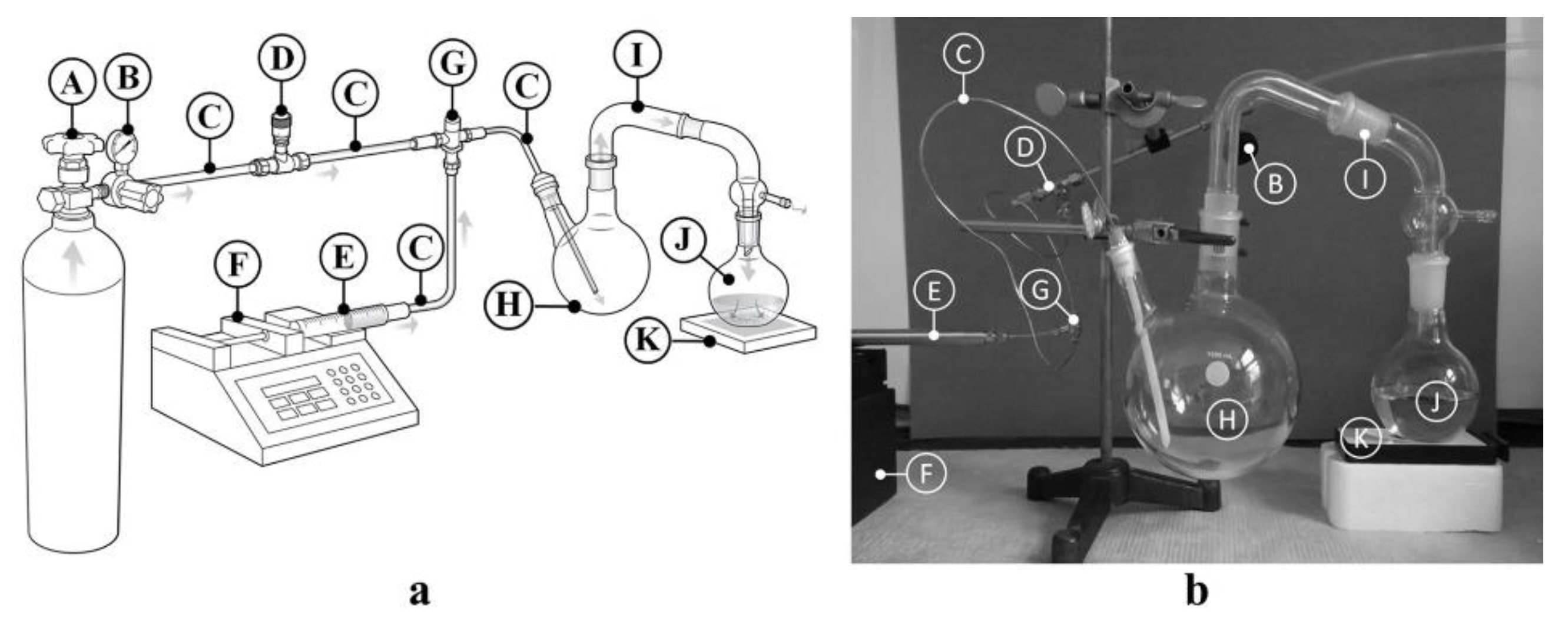 A B C D C G C I

F E C H J K

a

C D B I E G H J K F

b