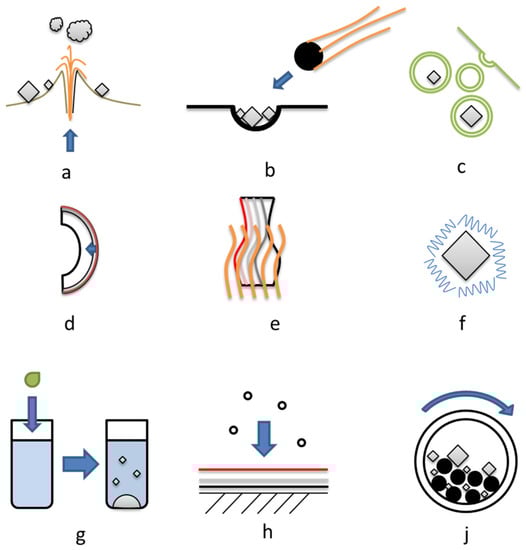 a
b
c
d
e
f
g
h
j