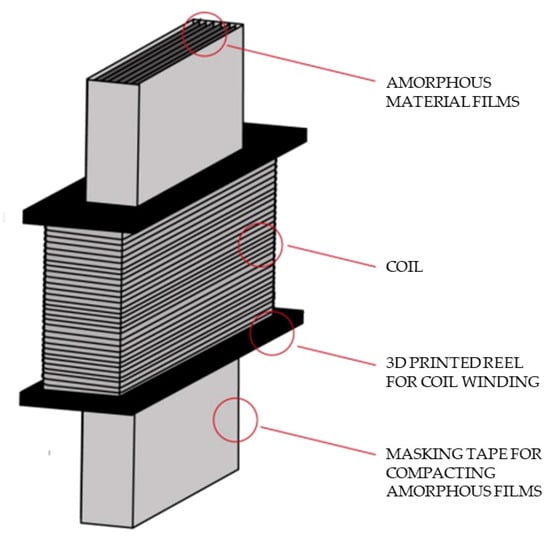 AMORPHOUS MATERIAL FILMS

COIL

3D PRINTED REEL FOR COIL WINDING

MASKING TAPE FOR COMPACTING AMORPHOUS FILMS