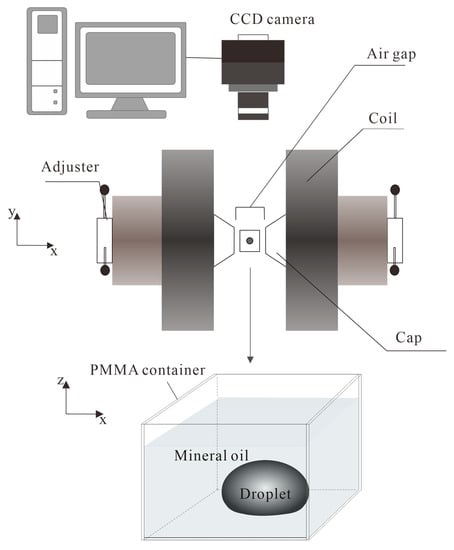 CCD camera

Air gap

Coil

Adjuster

y

x

Cap

PMMA container

z

x

Mineral oil

Droplet