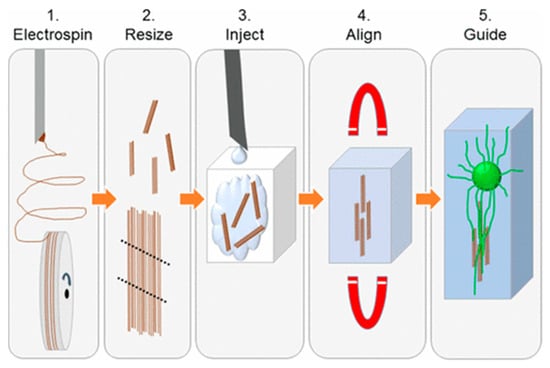 1.
Electrospin

2.
Resize

3.
Inject

4.
Align

5.
Guide