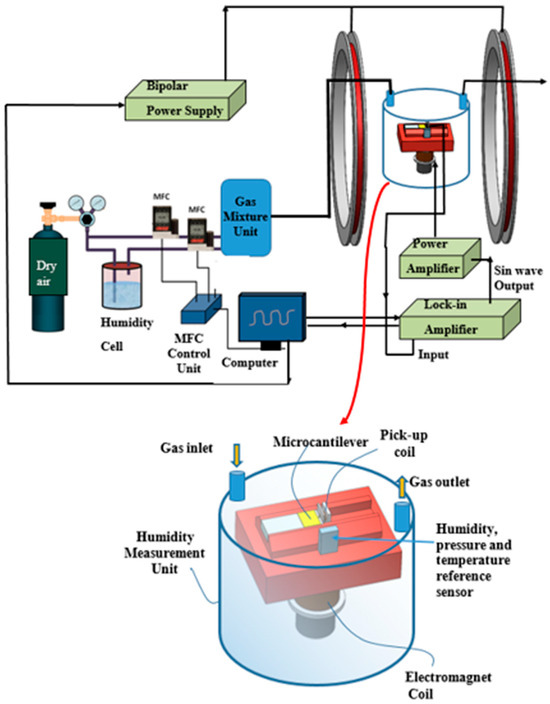 Bipolar

Power Supply

MFC

MFC

Gas Mixture Unit

Dry air

Humidity Cell

MFC Control Unit

Computer

Power Amplifier

Sin wave Output

Lock-in Amplifier

Input

Gas inlet

Microcantilever

Pick-up coil

Gas outlet

Humidity Measurement Unit

Humidity, pressure and temperature reference sensor

Electromagnet Coil