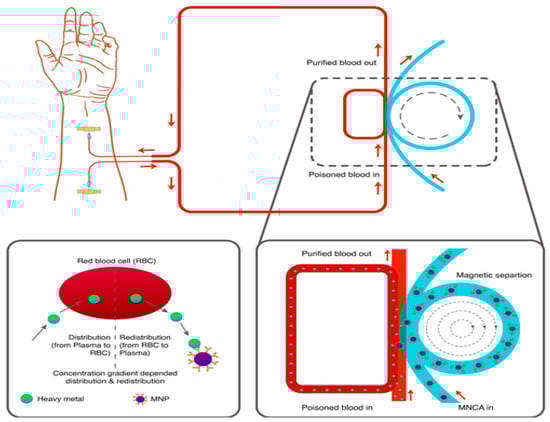 Purified blood out

Poisoned blood in

Red blood cell (RBC)

Distribution (from Plasma to RBC)

Redistribution (from RBC to Plasma)

Concentration gradient depended distribution & redistribution

Heavy metal

MNP

Purified blood out

Magnetic separtion

Poisoned blood in

MNCA in