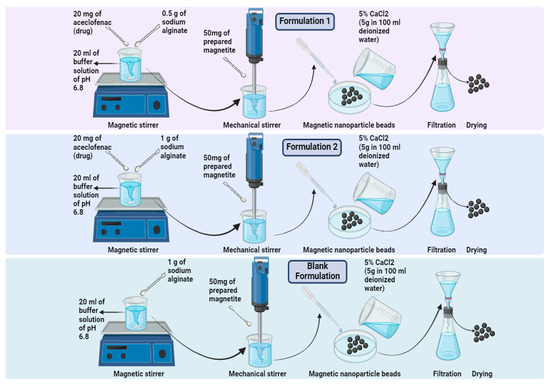 20 mg of aceclofenac (drug)

0.5 g of sodium alginate

20 ml of buffer solution of pH 6.8

50mg of prepared magnetite

Formulation 1

5% CaCl2 (5g in 100 ml deionized water)

Magnetic stirrer

Mechanical stirrer

Magnetic nanoparticle beads

Filtration

Drying

20 mg of aceclofenac (drug)

1 g of sodium alginate

20 ml of buffer solution of pH 6.8

50mg of prepared magnetite

Formulation 2

5% CaCl2 (5g in 100 ml deionized water)

Magnetic stirrer

Mechanical stirrer

Magnetic nanoparticle beads

Filtration

Drying

1 g of sodium alginate

20 ml of buffer solution of pH 6.8

50mg of prepared magnetite

Blank Formulation

5% CaCl2 (5g in 100 ml deionized water)

Magnetic stirrer

Mechanical stirrer

Magnetic nanoparticle beads

Filtration

Drying