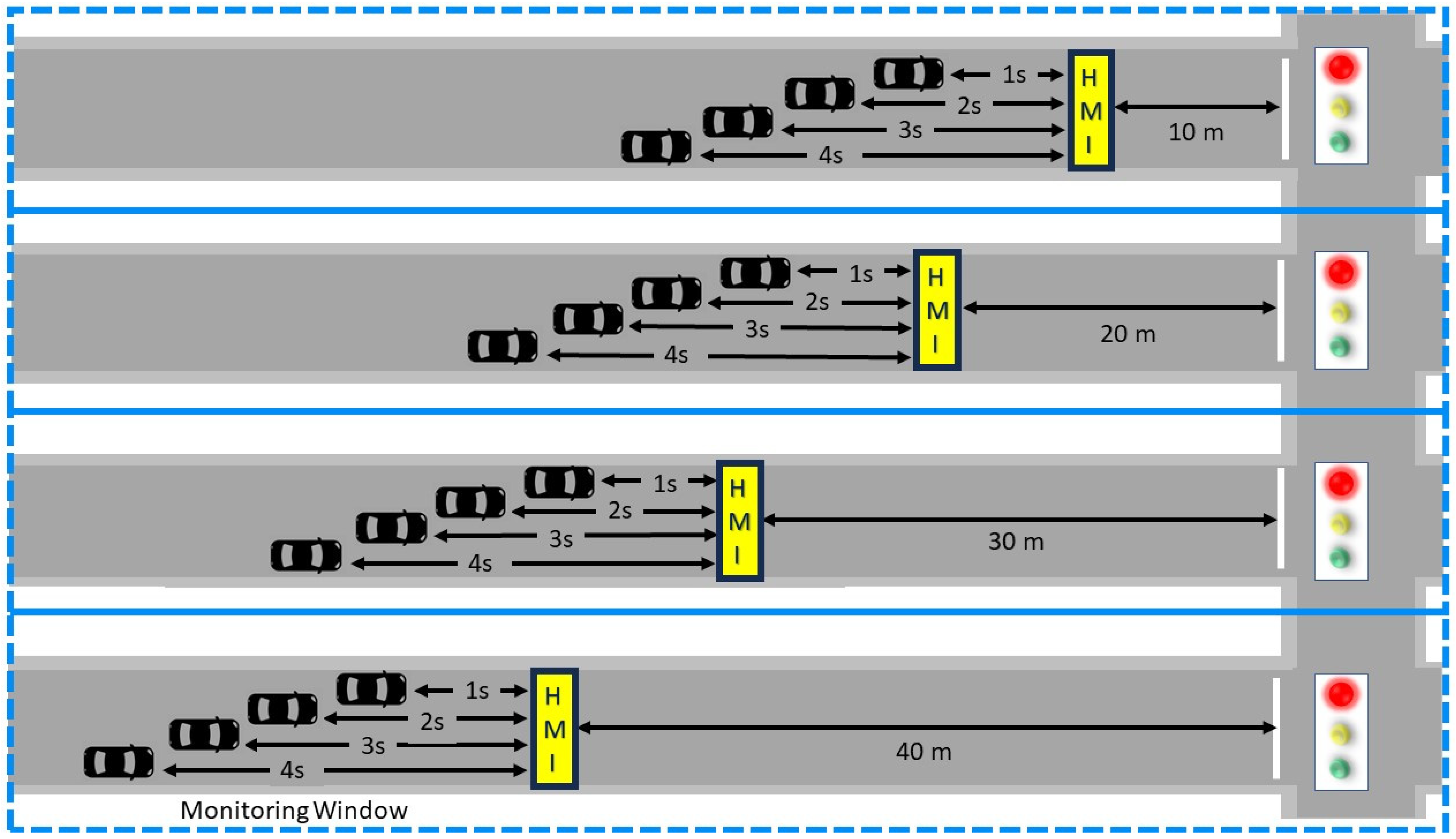 1s
2s
3s
4s
H
M
I
10 m

1s
2s
3s
4s
H
M
I
20 m

1s
2s
3s
4s
H
M
I
30 m

1s
2s
3s
4s
H
M
I
40 m

Monitoring Window