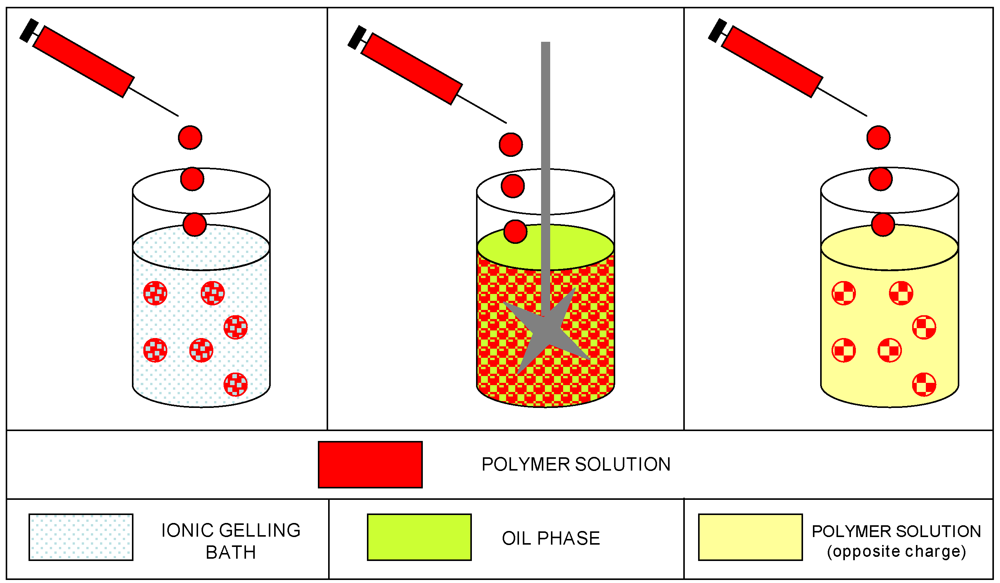 POLYMER SOLUTION

IONIC GELLING BATH

OIL PHASE

POLYMER SOLUTION (opposite charge)