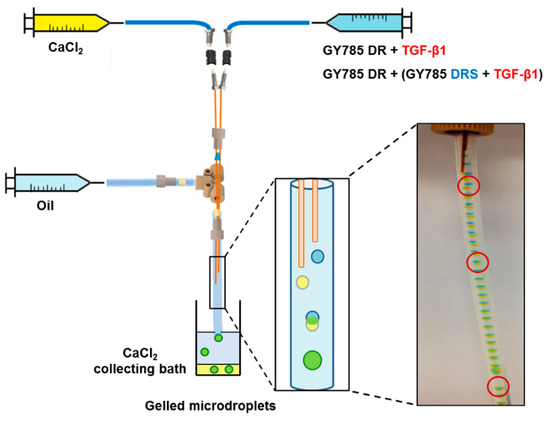 $CaCl_2$

GY785 DR + TGF-β1

GY785 DR + (GY785 DRS + TGF-β1)

Oil

$CaCl_2$ collecting bath

Gelled microdroplets