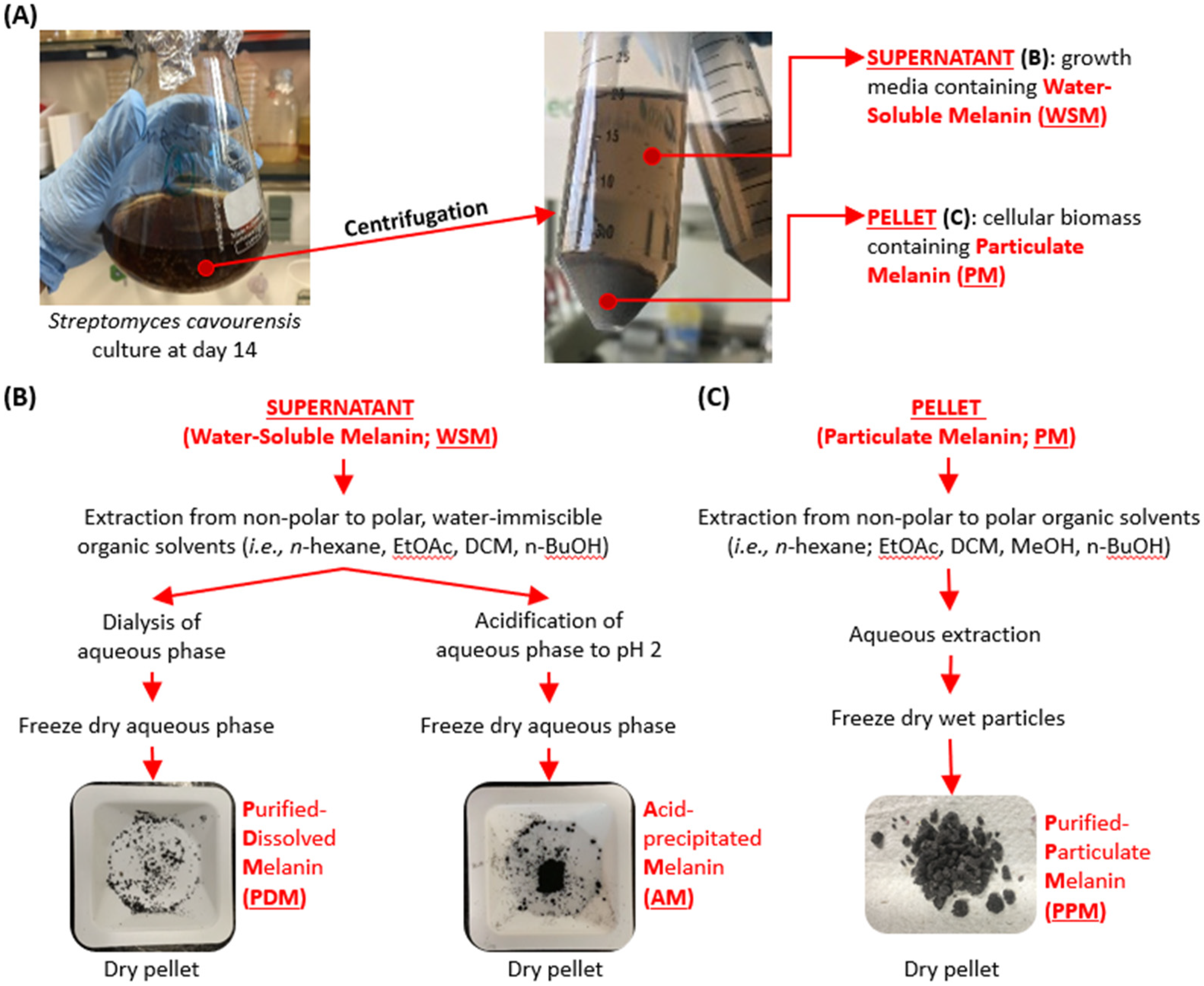 (A)

Streptomyces cavourensis culture at day 14

Centrifugation

25
20
15
10

SUPERNATANT (B): growth media containing Water-Soluble Melanin (WSM)

PELLET (C): cellular biomass containing Particulate Melanin (PM)

(B)

SUPERNATANT
(Water-Soluble Melanin; WSM)

Extraction from non-polar to polar, water-immiscible organic solvents (i.e., n-hexane, EtOAc, DCM, n-BuOH)

Dialysis of aqueous phase

Freeze dry aqueous phase

Purified-Dissolved Melanin (PDM)

Dry pellet

Acidification of aqueous phase to pH 2

Freeze dry aqueous phase

Acid-precipitated Melanin (AM)

Dry pellet

(C)

PELLET
(Particulate Melanin; PM)

Extraction from non-polar to polar organic solvents (i.e., n-hexane; EtOAc, DCM, MeOH, n-BuOH)

Aqueous extraction

Freeze dry wet particles

Purified-Particulate Melanin (PPM)

Dry pellet